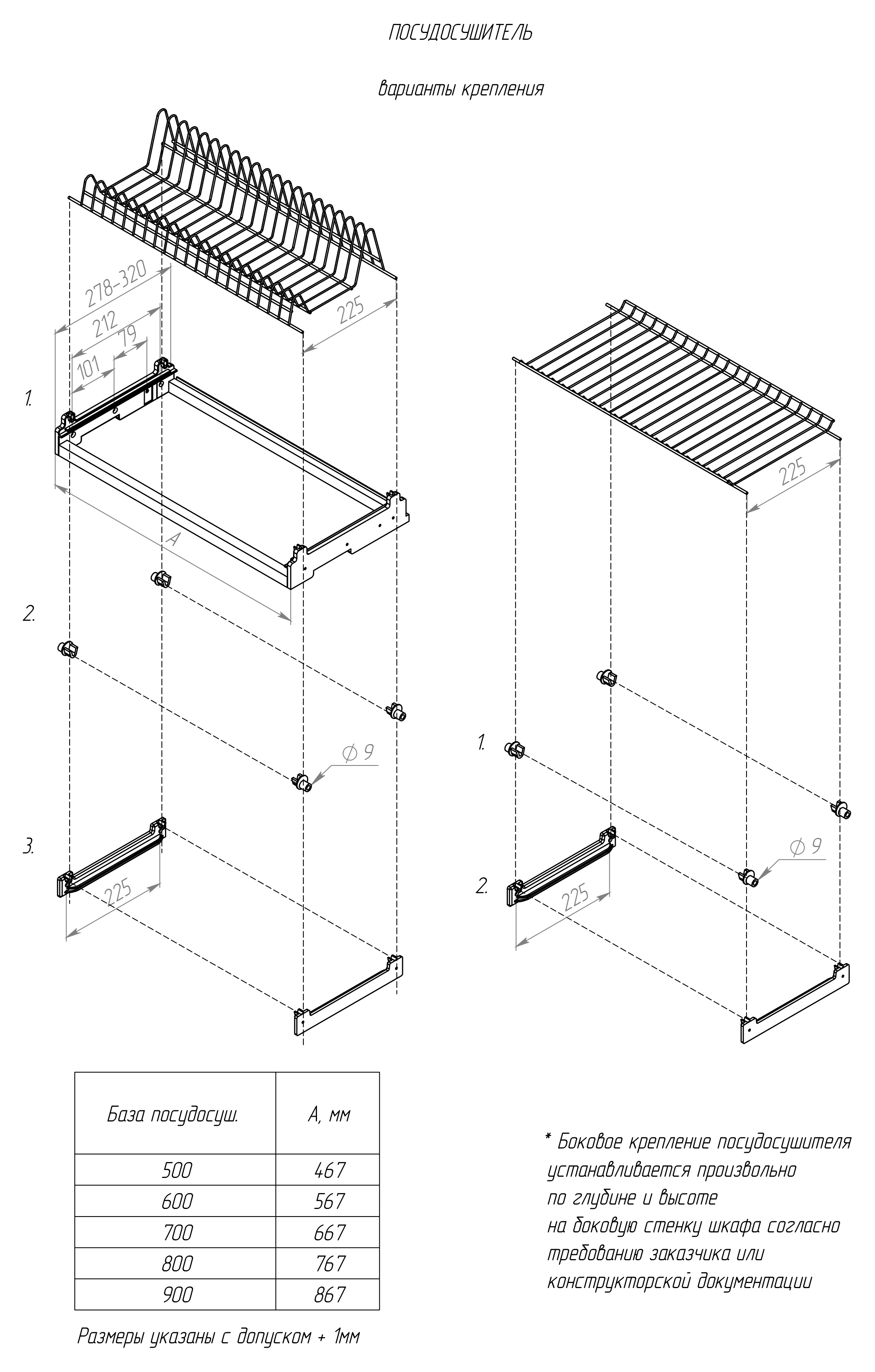 ПОСУДОСУШИТЕЛЬ

варианты крепления

278-320
212
79
101
225

1.

A

2.

$\varnothing$ 9

3.

225

225

1.

$\varnothing$ 9

2.

225

| База посудосуш. | А, мм |
|---|---|
| 500 | 467 |
| 600 | 567 |
| 700 | 667 |
| 800 | 767 |
| 900 | 867 |

Размеры указаны с допуском + 1мм

* Боковое крепление посудосушителя устанавливается произвольно по глубине и высоте на боковую стенку шкафа согласно требованию заказчика или конструкторской документации