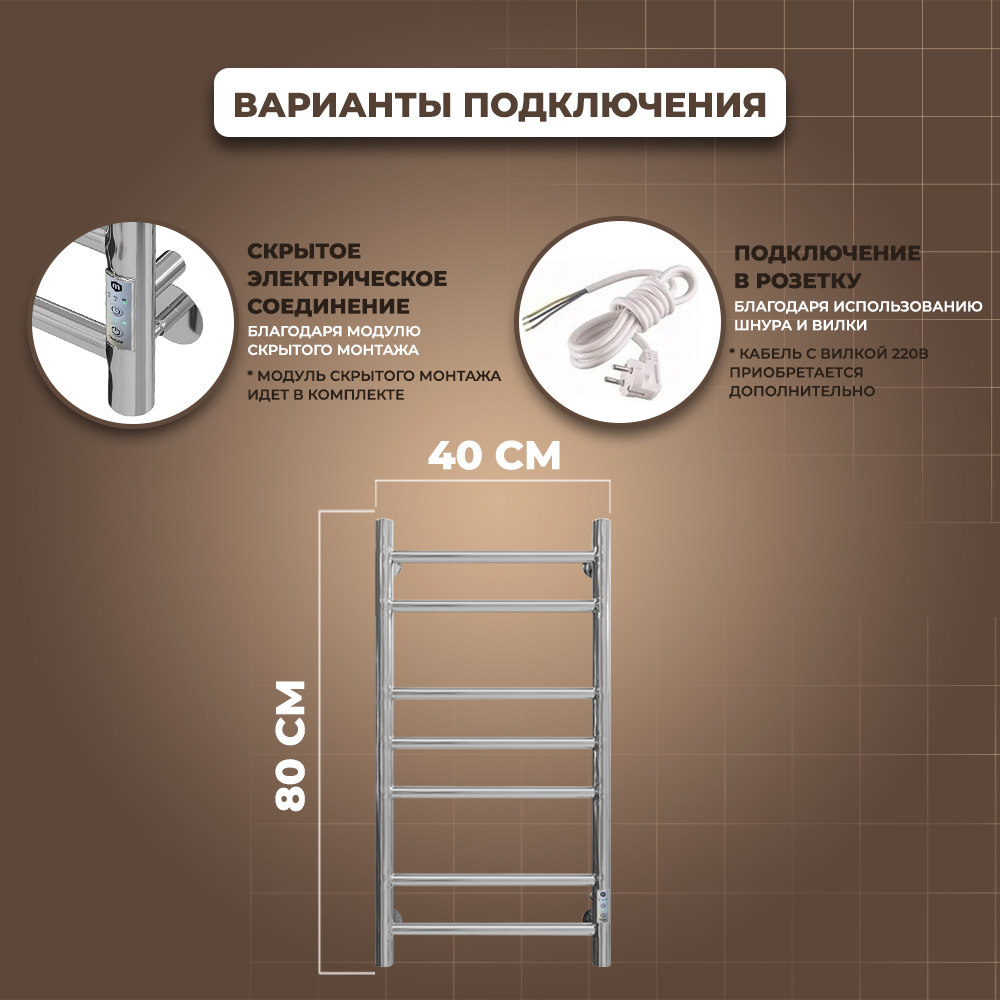 ВАРИАНТЫ ПОДКЛЮЧЕНИЯ

СКРЫТОЕ ЭЛЕКТРИЧЕСКОЕ СОЕДИНЕНИЕ
БЛАГОДАРЯ МОДУЛЮ СКРЫТОГО МОНТАЖА
* МОДУЛЬ СКРЫТОГО МОНТАЖА ИДЕТ В КОМПЛЕКТЕ

ПОДКЛЮЧЕНИЕ В РОЗЕТКУ
БЛАГОДАРЯ ИСПОЛЬЗОВАНИЮ ШНУРА И ВИЛКИ
* КАБЕЛЬ С ВИЛКОЙ 220В ПРИОБРЕТАЕТСЯ ДОПОЛНИТЕЛЬНО

40 СМ

80 СМ