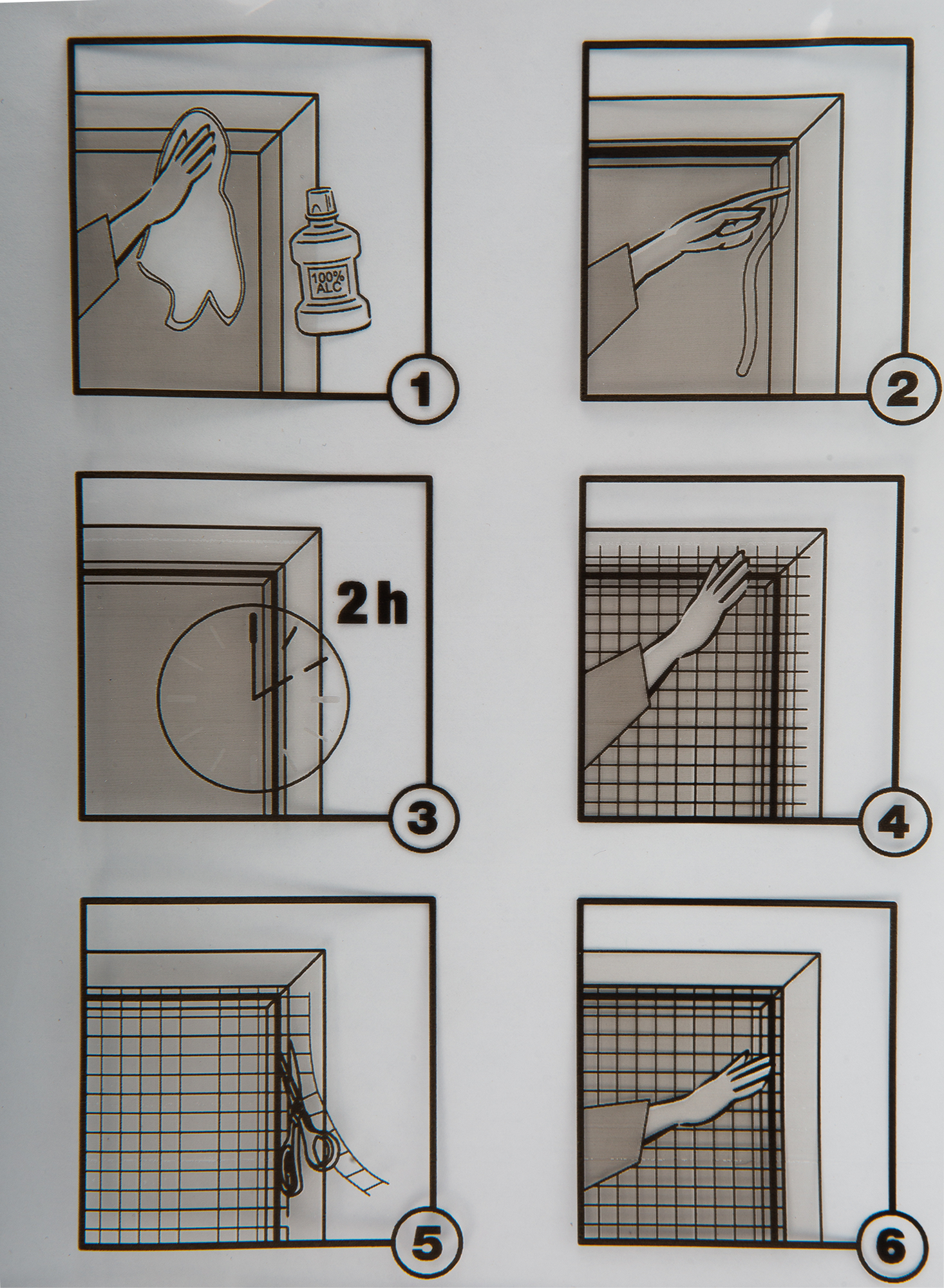 100%
ALC

1

2

2h

3

4

5

6