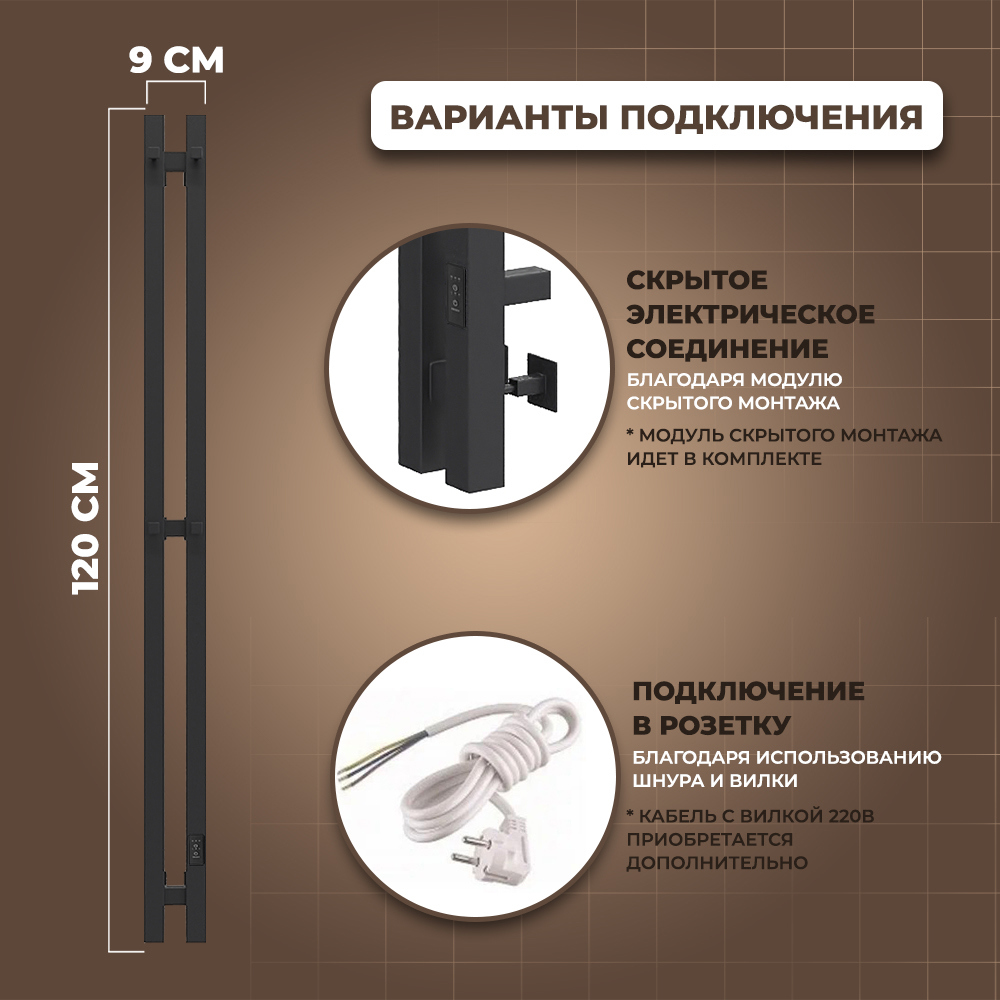 9 СМ

120 СМ

ВАРИАНТЫ ПОДКЛЮЧЕНИЯ

СКРЫТОЕ ЭЛЕКТРИЧЕСКОЕ СОЕДИНЕНИЕ

БЛАГОДАРЯ МОДУЛЮ СКРЫТОГО МОНТАЖА

* МОДУЛЬ СКРЫТОГО МОНТАЖА ИДЕТ В КОМПЛЕКТЕ

ПОДКЛЮЧЕНИЕ В РОЗЕТКУ

БЛАГОДАРЯ ИСПОЛЬЗОВАНИЮ ШНУРА И ВИЛКИ

* КАБЕЛЬ С ВИЛКОЙ 220В ПРИОБРЕТАЕТСЯ ДОПОЛНИТЕЛЬНО