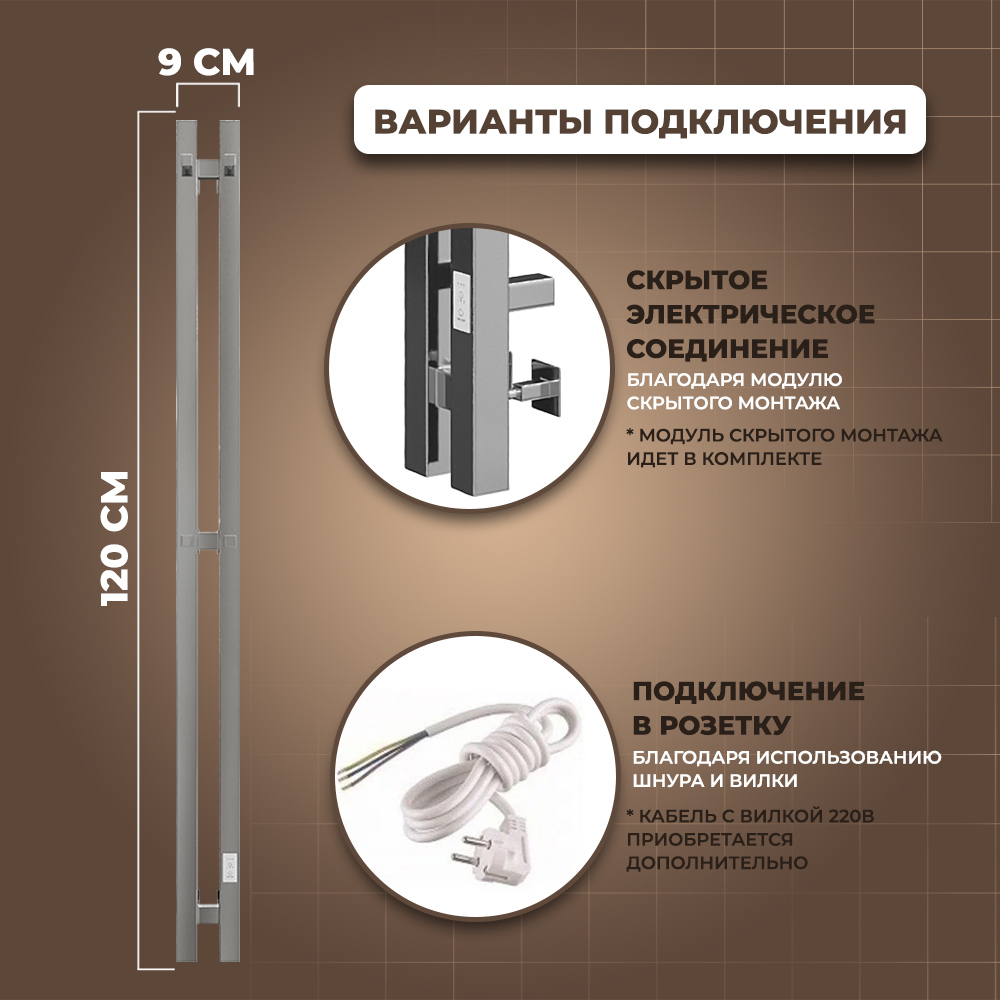 9 СМ

120 СМ

ВАРИАНТЫ ПОДКЛЮЧЕНИЯ

СКРЫТОЕ ЭЛЕКТРИЧЕСКОЕ СОЕДИНЕНИЕ

БЛАГОДАРЯ МОДУЛЮ СКРЫТОГО МОНТАЖА

* МОДУЛЬ СКРЫТОГО МОНТАЖА ИДЕТ В КОМПЛЕКТЕ

ПОДКЛЮЧЕНИЕ В РОЗЕТКУ

БЛАГОДАРЯ ИСПОЛЬЗОВАНИЮ ШНУРА И ВИЛКИ

* КАБЕЛЬ С ВИЛКОЙ 220В ПРИОБРЕТАЕТСЯ ДОПОЛНИТЕЛЬНО