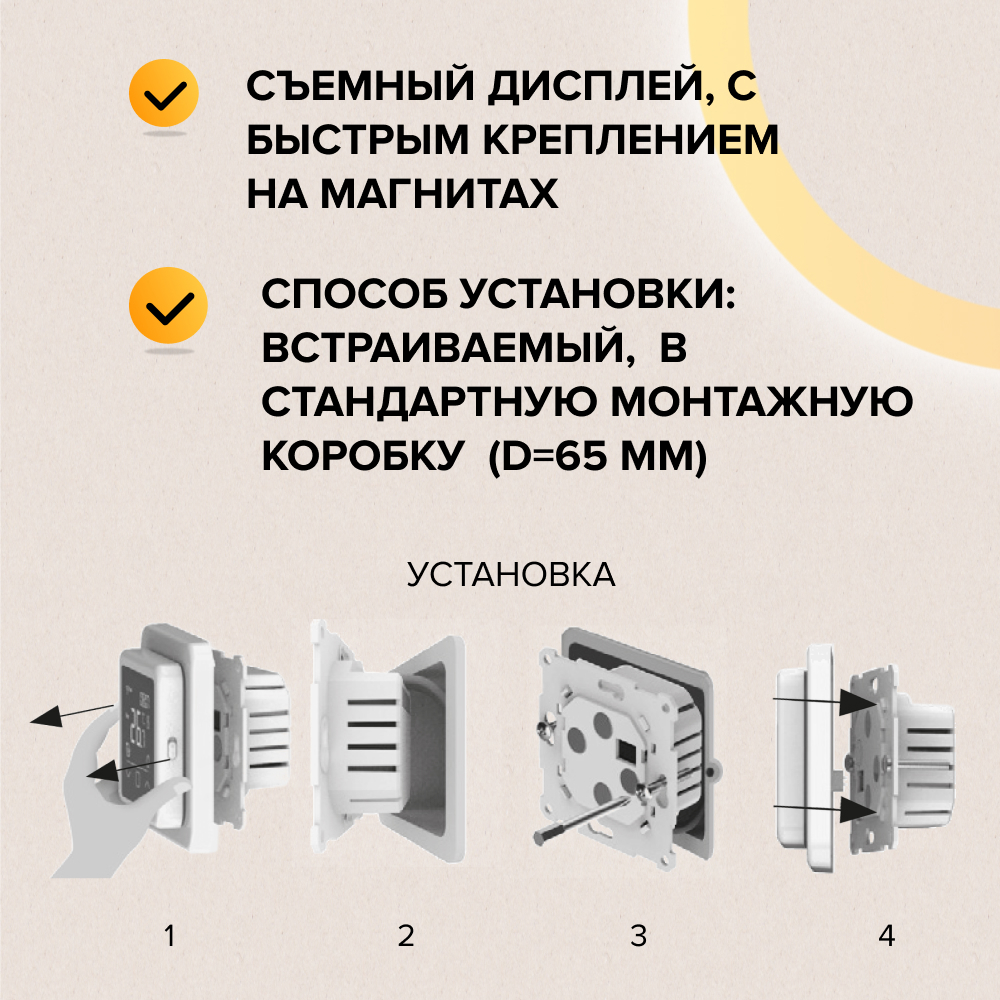 СЪЕМНЫЙ ДИСПЛЕЙ, С БЫСТРЫМ КРЕПЛЕНИЕМ НА МАГНИТАХ

СПОСОБ УСТАНОВКИ: ВСТРАИВАЕМЫЙ, В СТАНДАРТНУЮ МОНТАЖНУЮ КОРОБКУ (D=65 ММ)

УСТАНОВКА

1

2

3

4