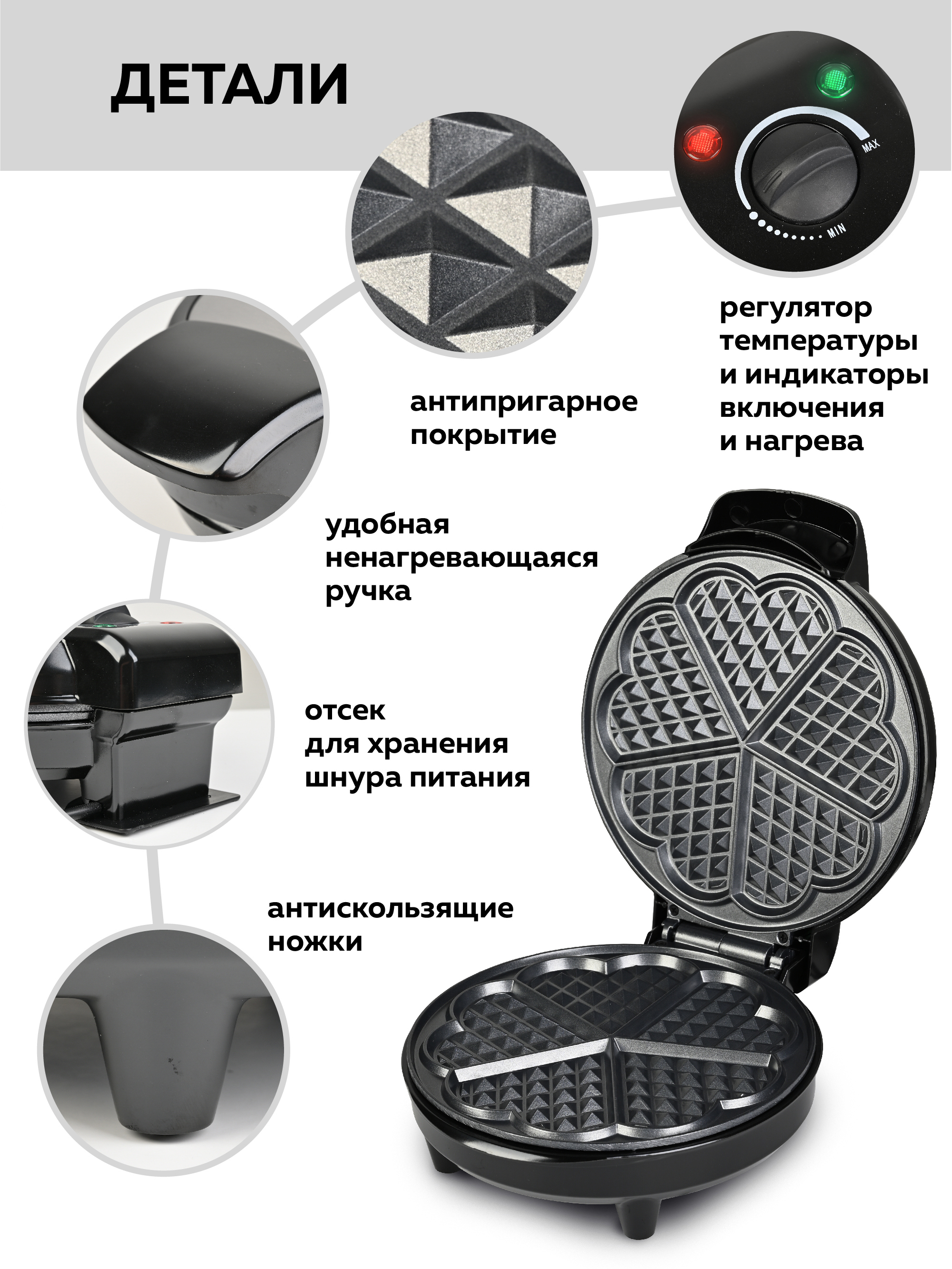 ДЕТАЛИ

MAX

MIN

регулятор температуры и индикаторы включения и нагрева

антипригарное покрытие

удобная ненагревающаяся ручка

отсек для хранения шнура питания

антискользящие ножки