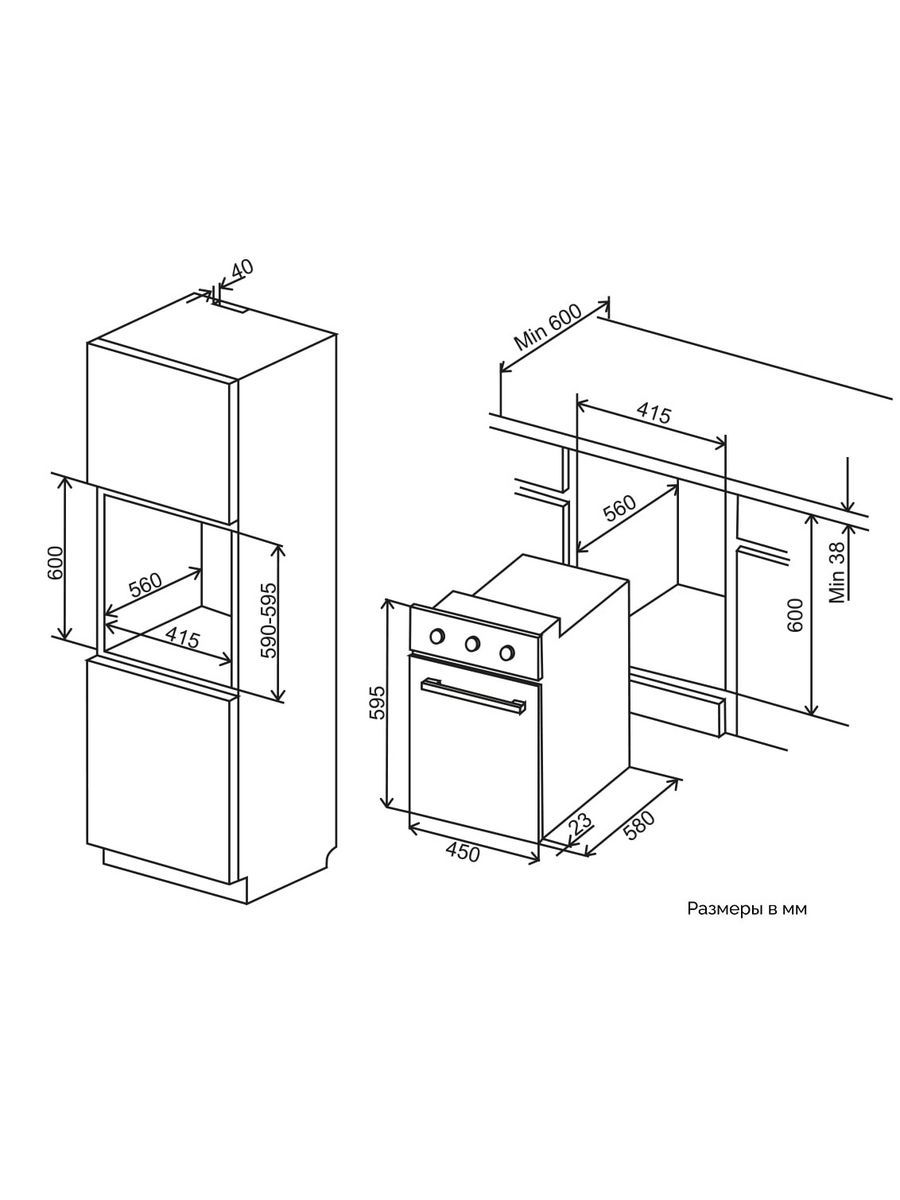 40
600
560
415
590-595
Min 600
415
560
Min 38
600
595
450
23
580
Размеры в мм