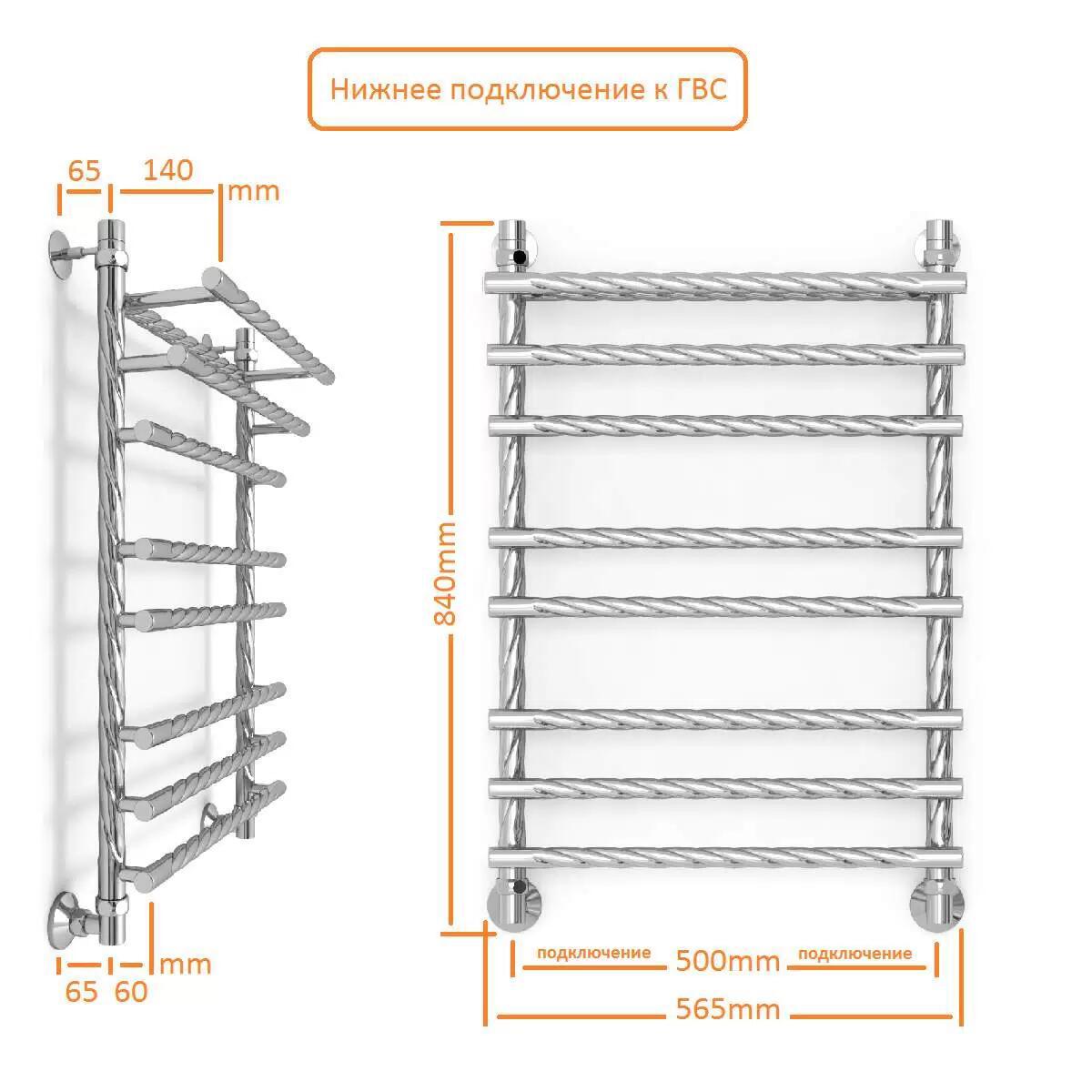 Нижнее подключение к ГВС

65 140 mm

840mm

65 60 mm

подключение 500mm подключение

565mm