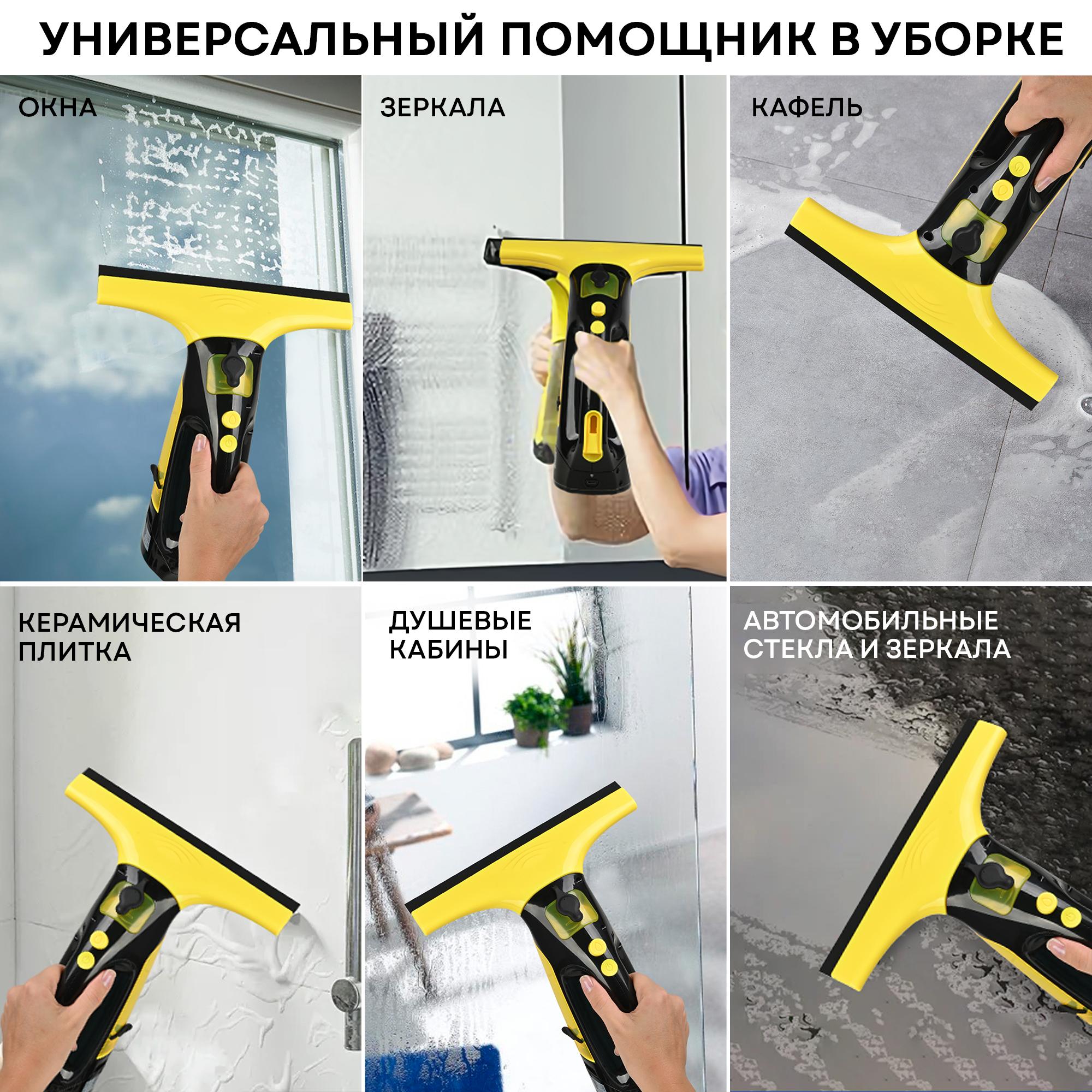 УНИВЕРСАЛЬНЫЙ ПОМОЩНИК В УБОРКЕ

ОКНА

ЗЕРКАЛА

КАФЕЛЬ

КЕРАМИЧЕСКАЯ ПЛИТКА

ДУШЕВЫЕ КАБИНЫ

АВТОМОБИЛЬНЫЕ СТЕКЛА И ЗЕРКАЛА