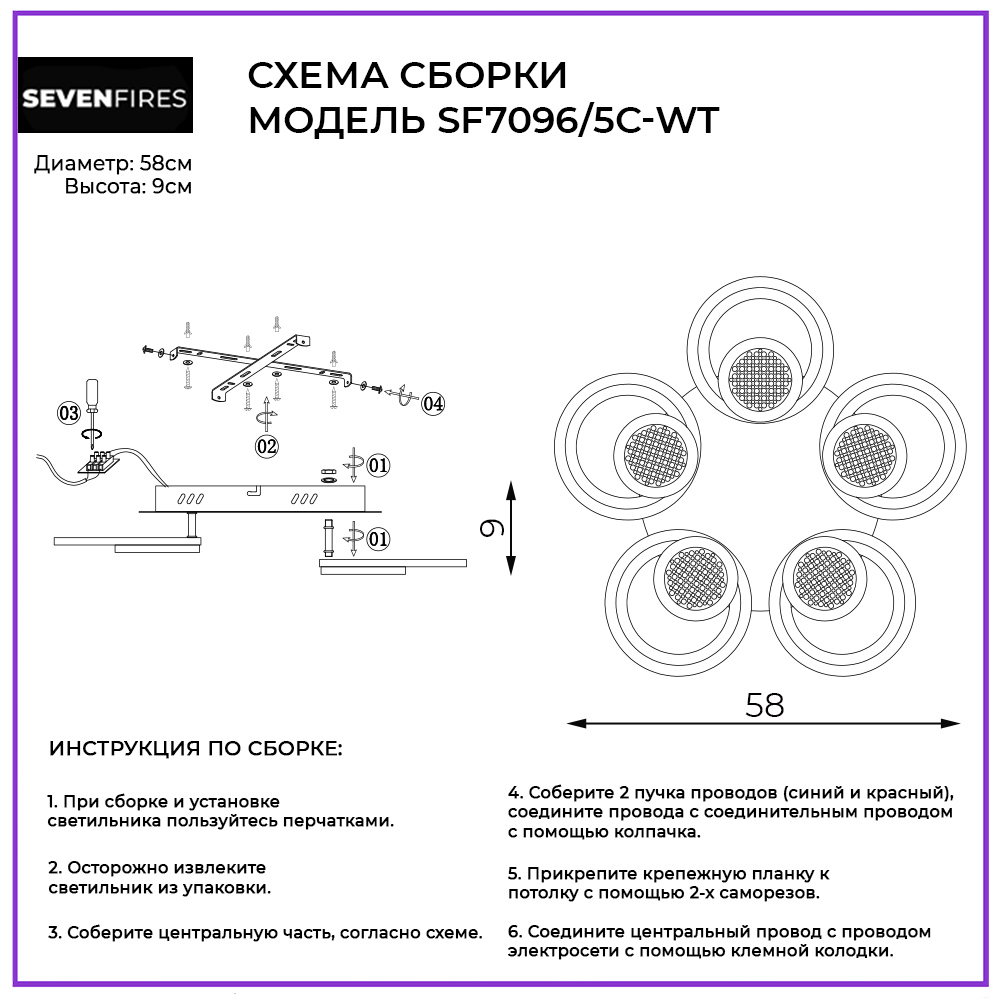 SEVENFIRES

СХЕМА СБОРКИ
МОДЕЛЬ SF7096/5C-WT

Диаметр: 58см
Высота: 9см

03
02
04
01
01
9
58

ИНСТРУКЦИЯ ПО СБОРКЕ:

1. При сборке и установке светильника пользуйтесь перчатками.

2. Осторожно извлеките светильник из упаковки.

3. Соберите центральную часть, согласно схеме.

4. Соберите 2 пучка проводов (синий и красный), соедините провода с соединительным проводом с помощью колпачка.

5. Прикрепите крепежную планку к потолку с помощью 2-х саморезов.

6. Соедините центральный провод с проводом электросети с помощью клемной колодки.