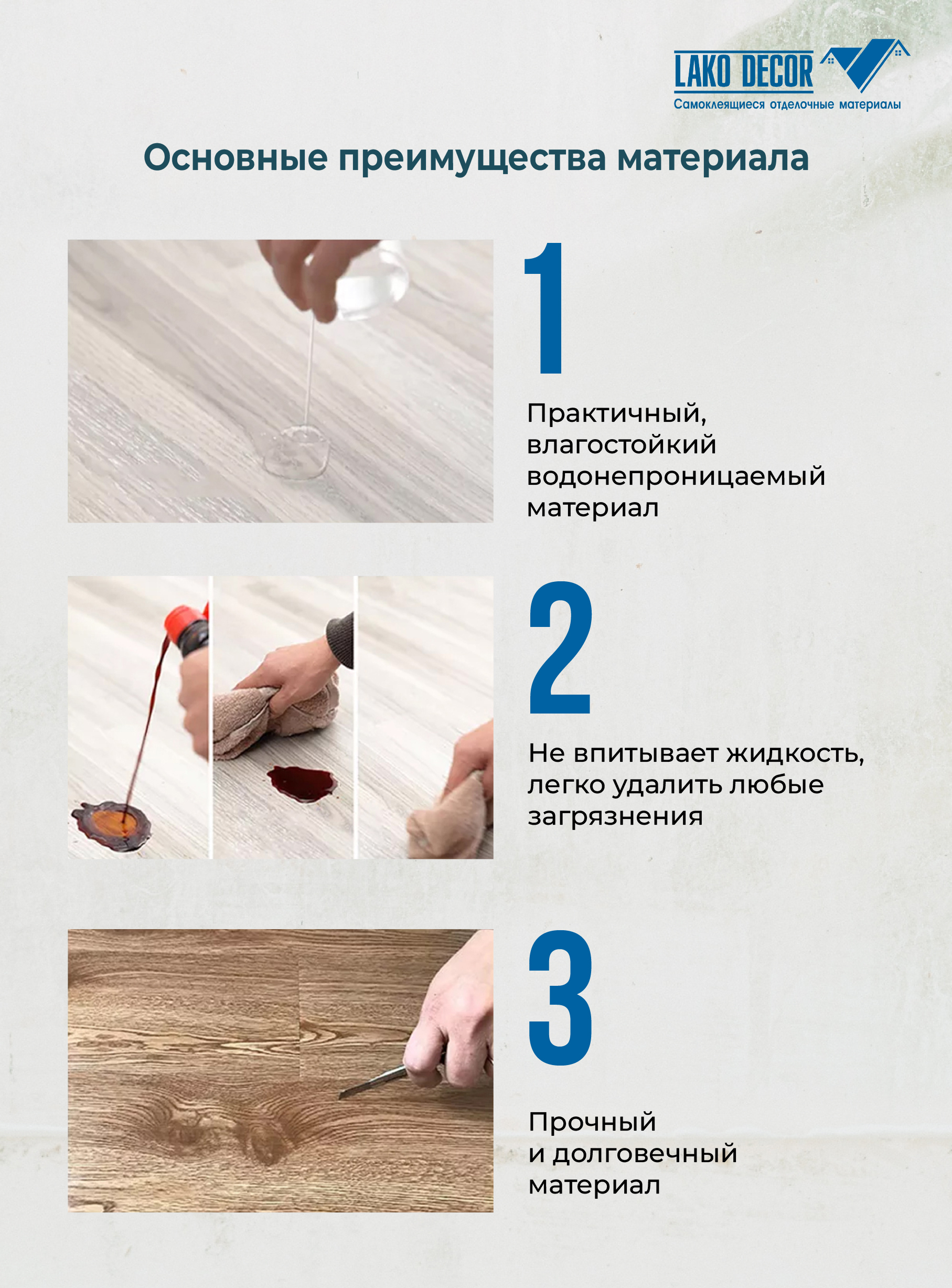 LAKO DECOR
Самоклеящиеся отделочные материалы

Основные преимущества материала

1

Практичный, влагостойкий водонепроницаемый материал

2

Не впитывает жидкость, легко удалить любые загрязнения

3

Прочный и долговечный материал