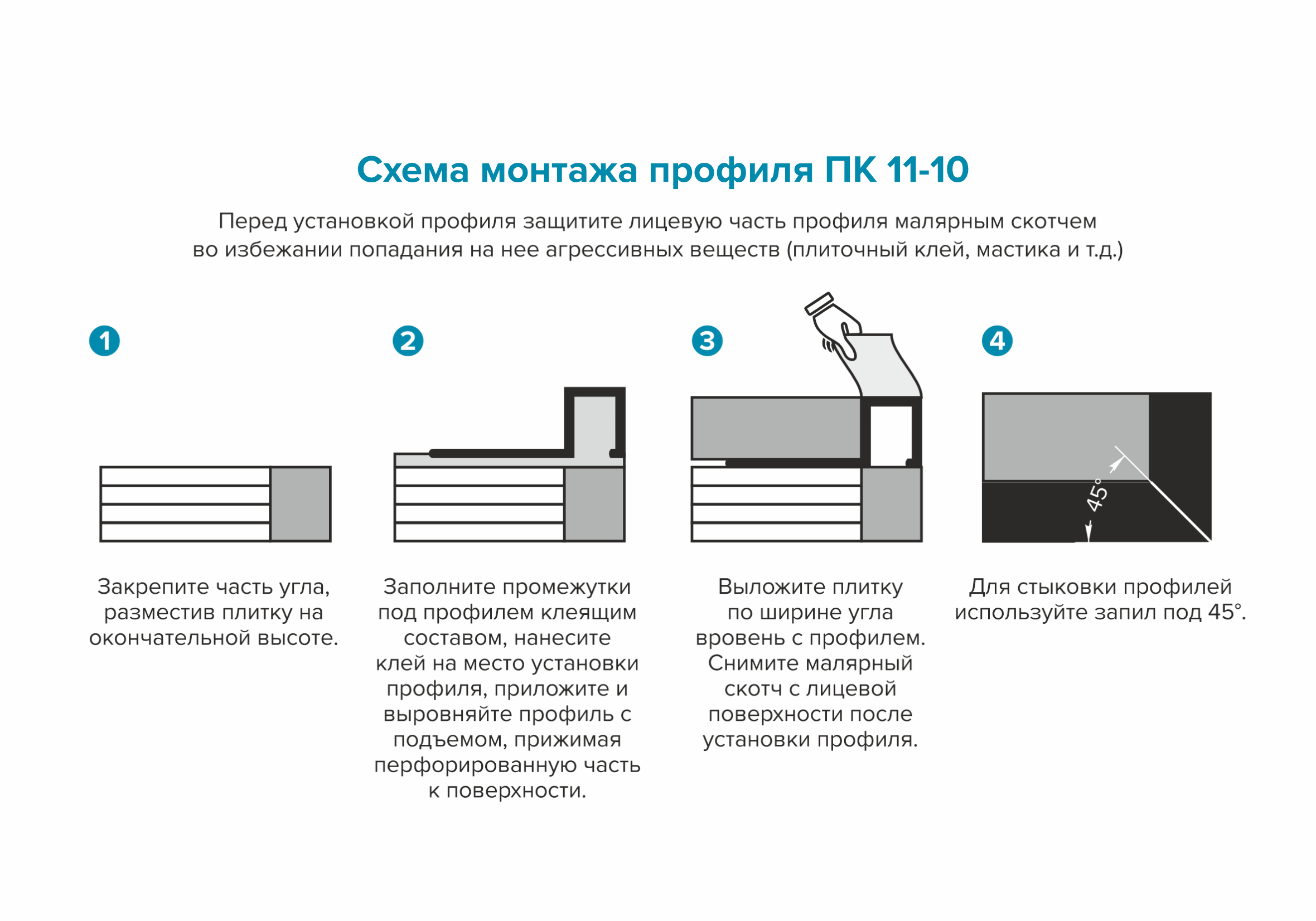 Схема монтажа профиля ПК 11-10

Перед установкой профиля защитите лицевую часть профиля малярным скотчем во избежании попадания на нее агрессивных веществ (плиточный клей, мастика и т.д.)

1

Закрепите часть угла, разместив плитку на окончательной высоте.

2

Заполните промежутки под профилем клеящим составом, нанесите клей на место установки профиля, приложите и выровняйте профиль с подъемом, прижимая перфорированную часть к поверхности.

3

Выложите плитку по ширине угла вровень с профилем. Снимите малярный скотч с лицевой поверхности после установки профиля.

4

45°

Для стыковки профилей используйте запил под 45°.