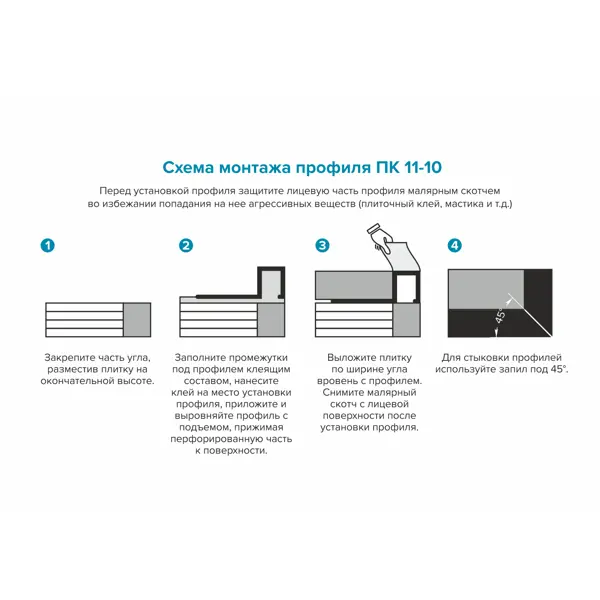 Схема монтажа профиля ПК 11-10

Перед установкой профиля защитите лицевую часть профиля малярным скотчем во избежании попадания на нее агрессивных веществ (плиточный клей, мастика и т.д.)

1

Закрепите часть угла, разместив плитку на окончательной высоте.

2

Заполните промежутки под профилем клеящим составом, нанесите клей на место установки профиля, приложите и выровняйте профиль с подъемом, прижимая перфорированную часть к поверхности.

3

Выложите плитку по ширине угла вровень с профилем. Снимите малярный скотч с лицевой поверхности после установки профиля.

4

45°

Для стыковки профилей используйте запил под 45°.