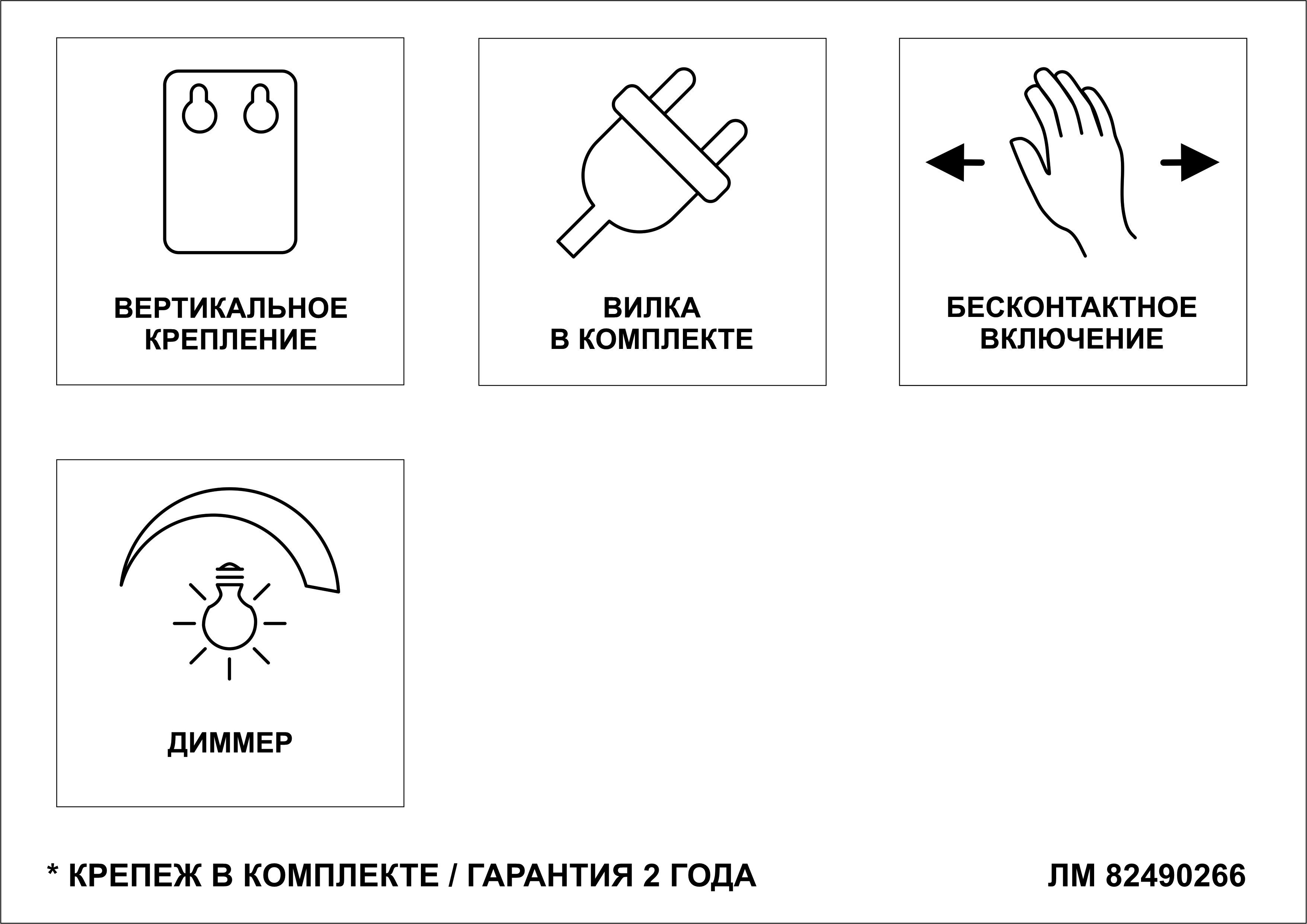 ВЕРТИКАЛЬНОЕ КРЕПЛЕНИЕ

ВИЛКА В КОМПЛЕКТЕ

БЕСКОНТАКТНОЕ ВКЛЮЧЕНИЕ

ДИММЕР

* КРЕПЕЖ В КОМПЛЕКТЕ / ГАРАНТИЯ 2 ГОДА

ЛМ 82490266