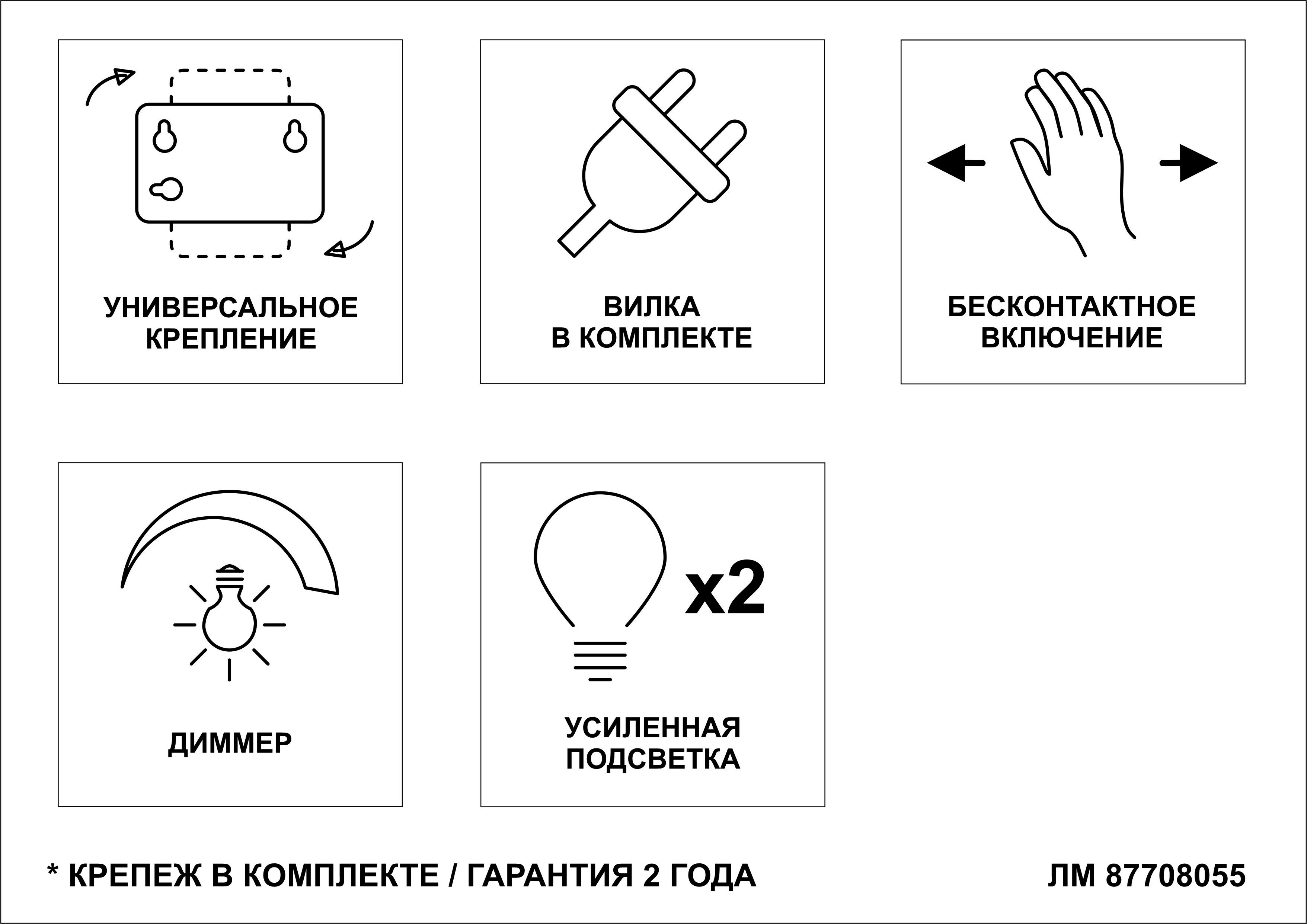 УНИВЕРСАЛЬНОЕ КРЕПЛЕНИЕ

ВИЛКА В КОМПЛЕКТЕ

БЕСКОНТАКТНОЕ ВКЛЮЧЕНИЕ

ДИММЕР

x2

УСИЛЕННАЯ ПОДСВЕТКА

* КРЕПЕЖ В КОМПЛЕКТЕ / ГАРАНТИЯ 2 ГОДА

ЛМ 87708055