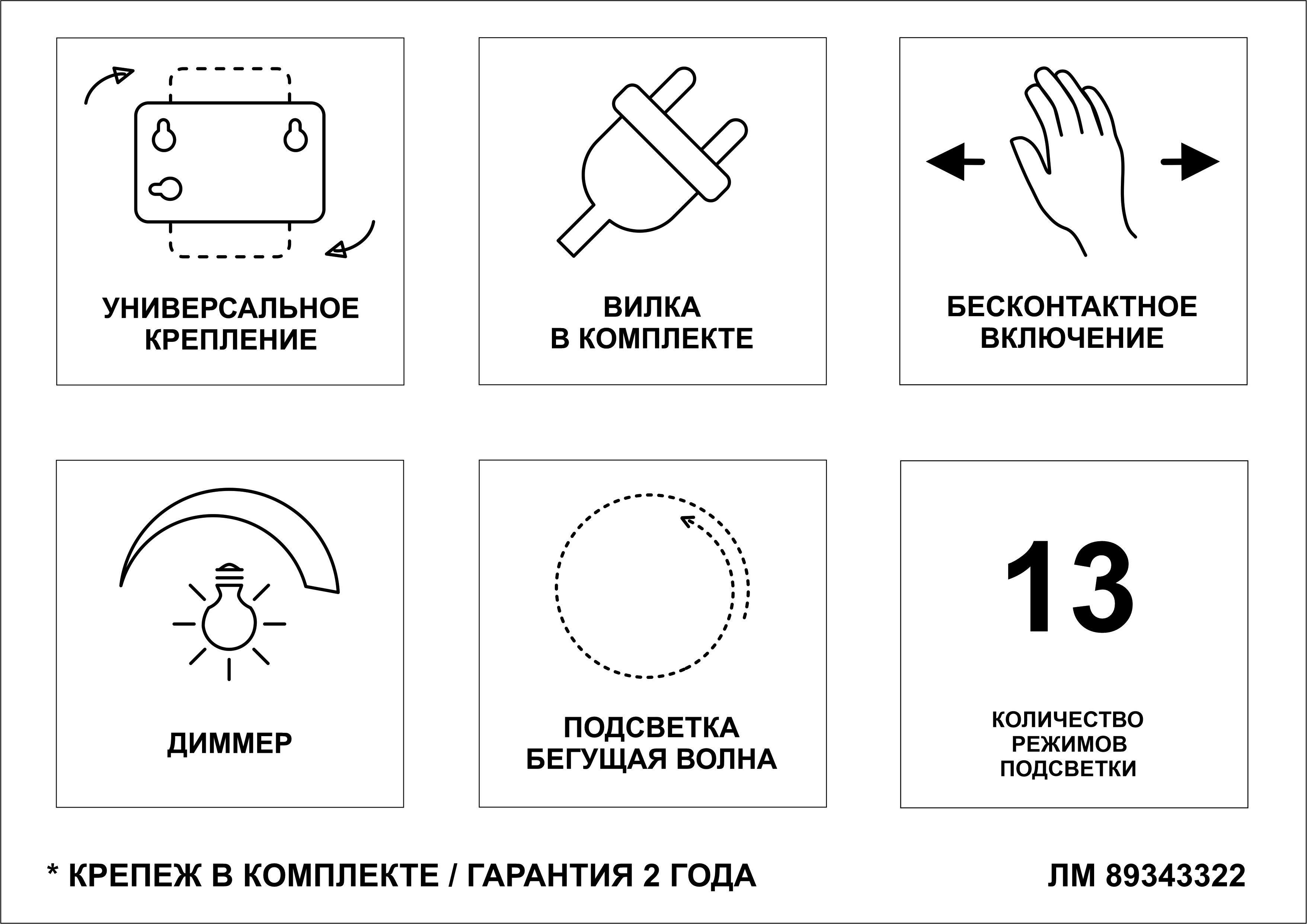 УНИВЕРСАЛЬНОЕ КРЕПЛЕНИЕ

ВИЛКА В КОМПЛЕКТЕ

БЕСКОНТАКТНОЕ ВКЛЮЧЕНИЕ

ДИММЕР

ПОДСВЕТКА БЕГУЩАЯ ВОЛНА

13

КОЛИЧЕСТВО РЕЖИМОВ ПОДСВЕТКИ

* КРЕПЕЖ В КОМПЛЕКТЕ / ГАРАНТИЯ 2 ГОДА

ЛМ 89343322