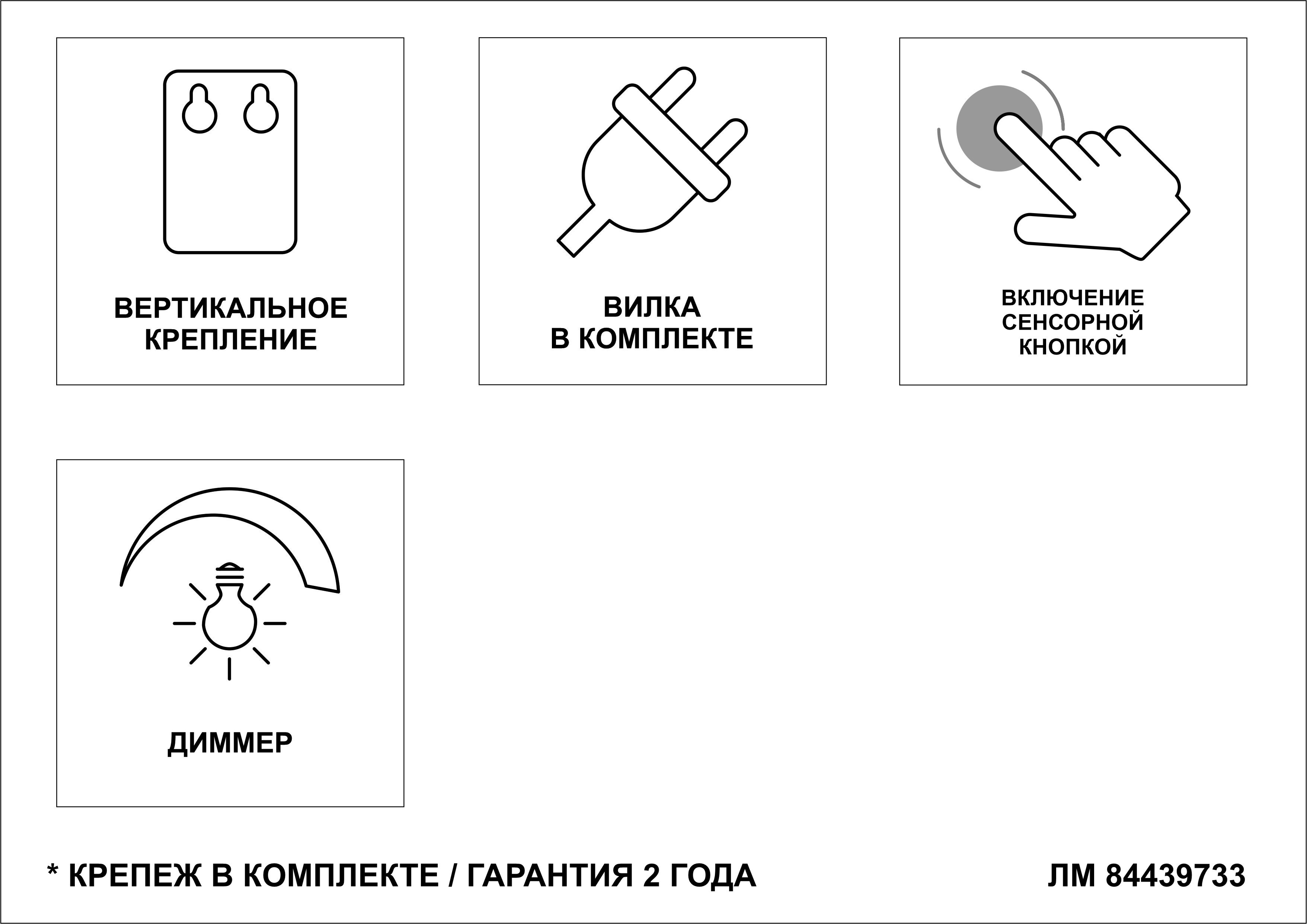 ВЕРТИКАЛЬНОЕ КРЕПЛЕНИЕ

ВИЛКА В КОМПЛЕКТЕ

ВКЛЮЧЕНИЕ СЕНСОРНОЙ КНОПКОЙ

ДИММЕР

* КРЕПЕЖ В КОМПЛЕКТЕ / ГАРАНТИЯ 2 ГОДА

ЛМ 84439733