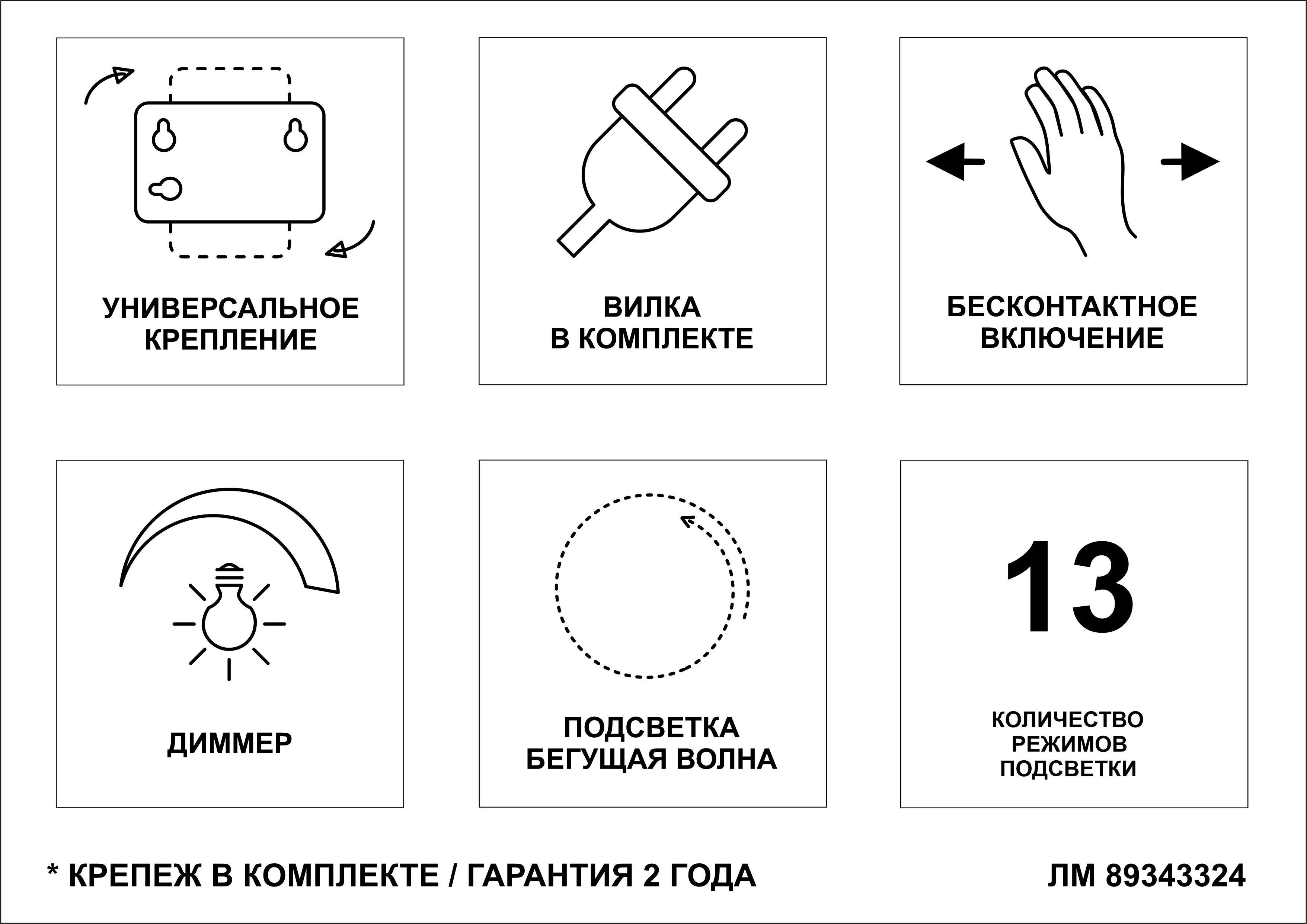 УНИВЕРСАЛЬНОЕ КРЕПЛЕНИЕ

ВИЛКА В КОМПЛЕКТЕ

БЕСКОНТАКТНОЕ ВКЛЮЧЕНИЕ

ДИММЕР

ПОДСВЕТКА БЕГУЩАЯ ВОЛНА

13

КОЛИЧЕСТВО РЕЖИМОВ ПОДСВЕТКИ

* КРЕПЕЖ В КОМПЛЕКТЕ / ГАРАНТИЯ 2 ГОДА

ЛМ 89343324