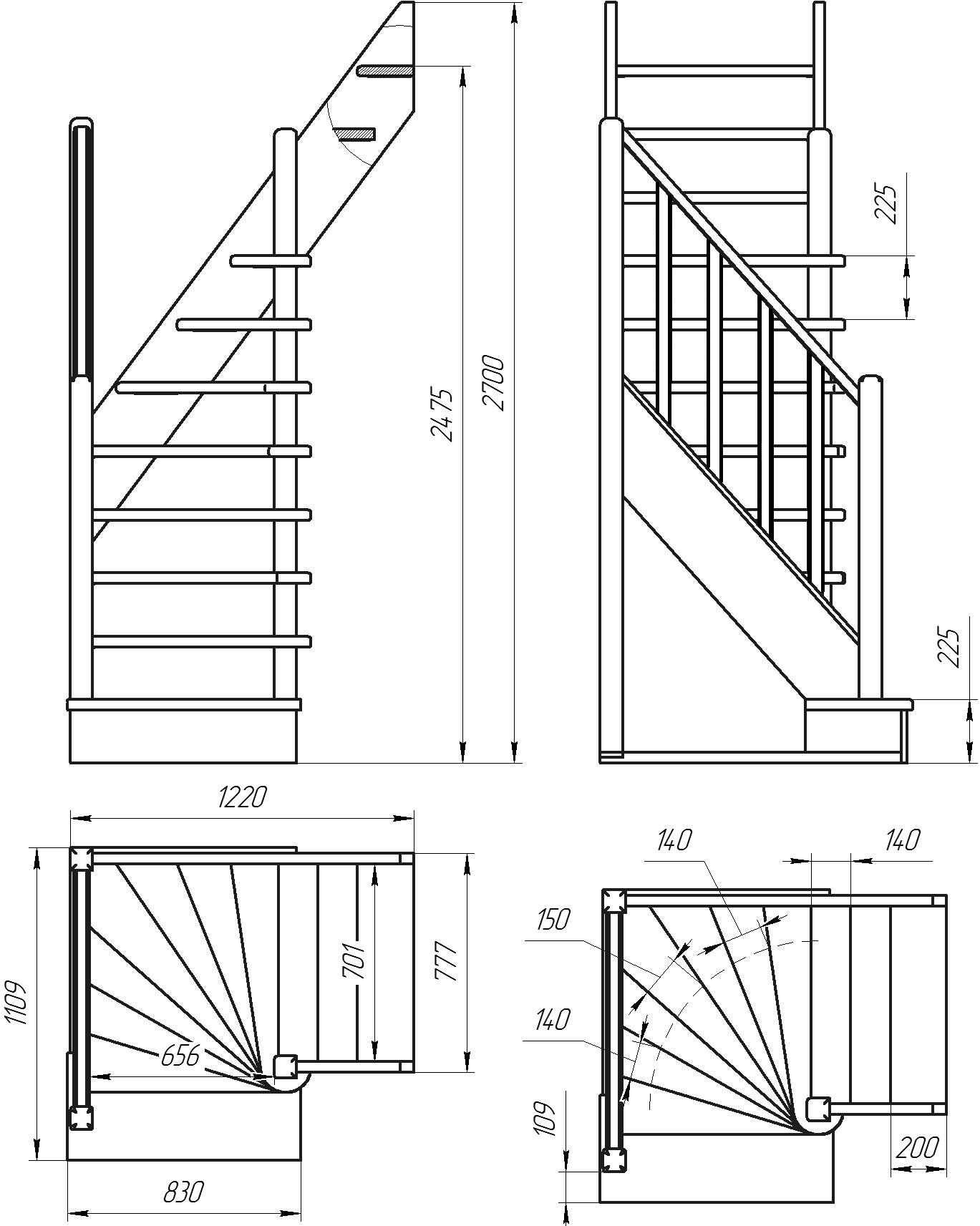 2475
2700
225
225
1220
1109
701
777
656
830
140
140
150
140
109
200