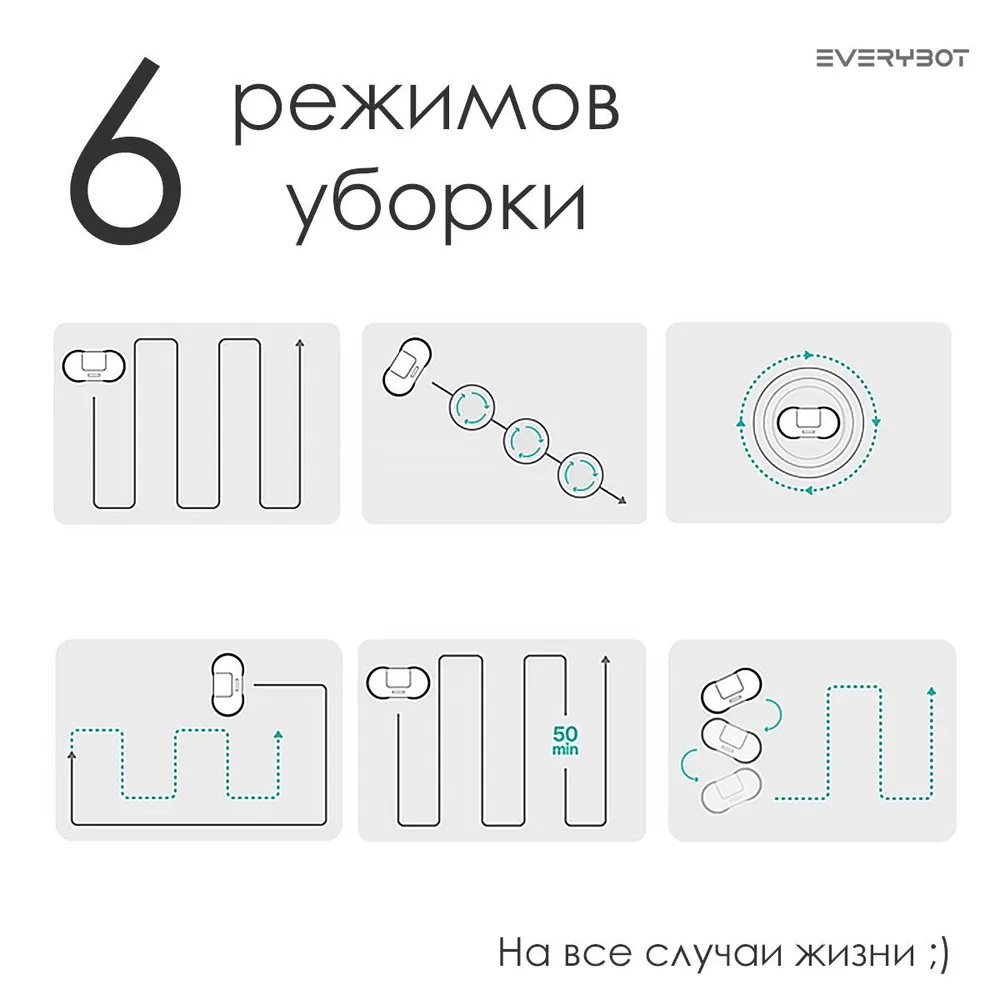 EVERYBOT

6 режимов уборки

50 min

На все случаи жизни ;)