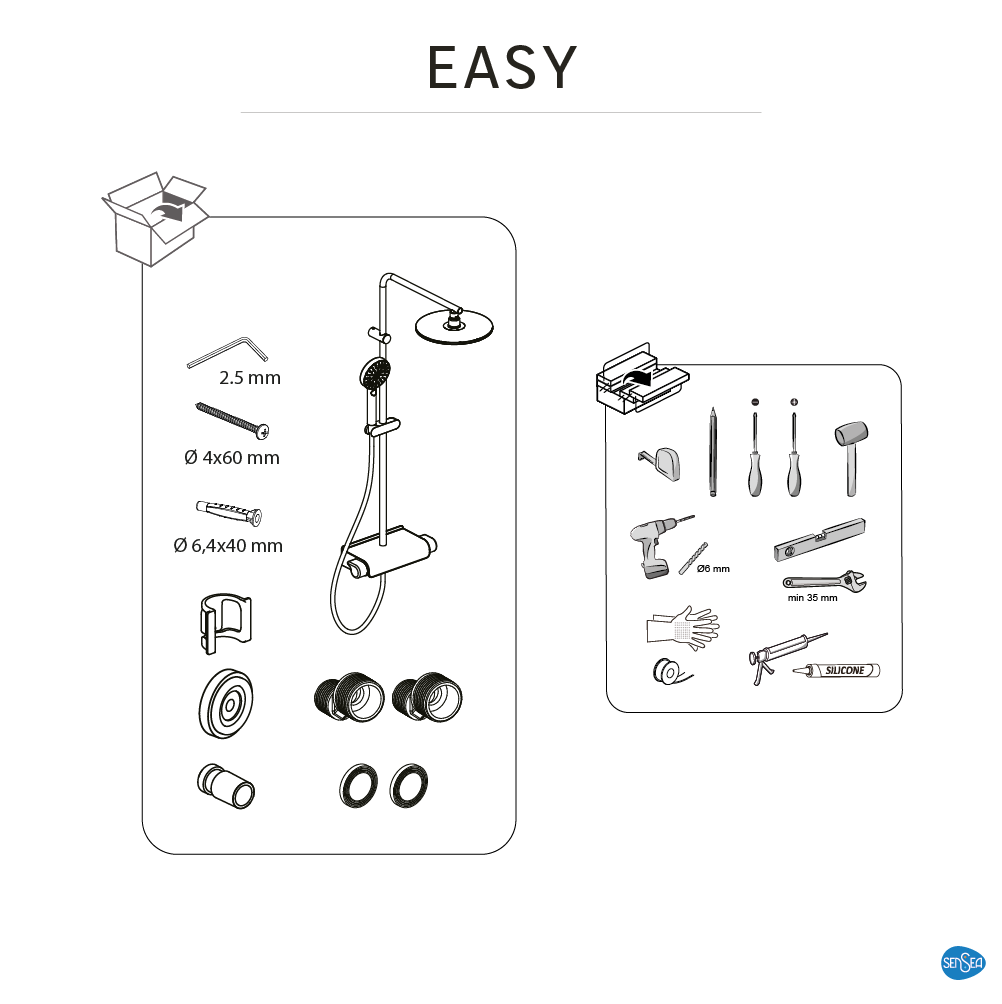 EASY

2.5 mm

Ø 4x60 mm

Ø 6,4x40 mm

Ø6 mm

min 35 mm

SILICONE

SENSEA