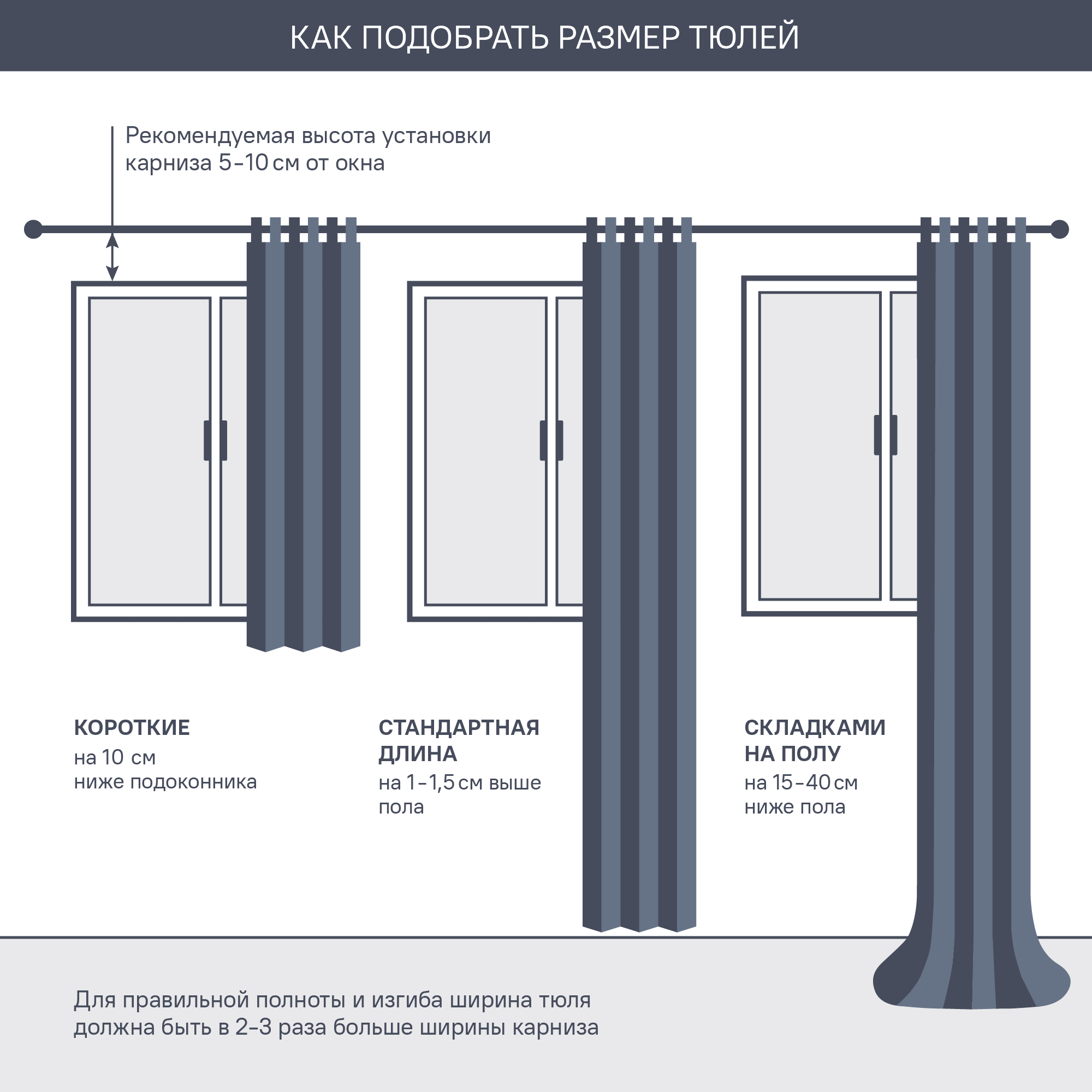 КАК ПОДОБРАТЬ РАЗМЕР ТЮЛЕЙ

Рекомендуемая высота установки карниза 5–10 см от окна

КОРОТКИЕ
на 10 см
ниже подоконника

СТАНДАРТНАЯ ДЛИНА
на 1–1,5 см выше пола

СКЛАДКАМИ НА ПОЛУ
на 15–40 см
ниже пола

Для правильной полноты и изгиба ширина тюля должна быть в 2–3 раза больше ширины карниза