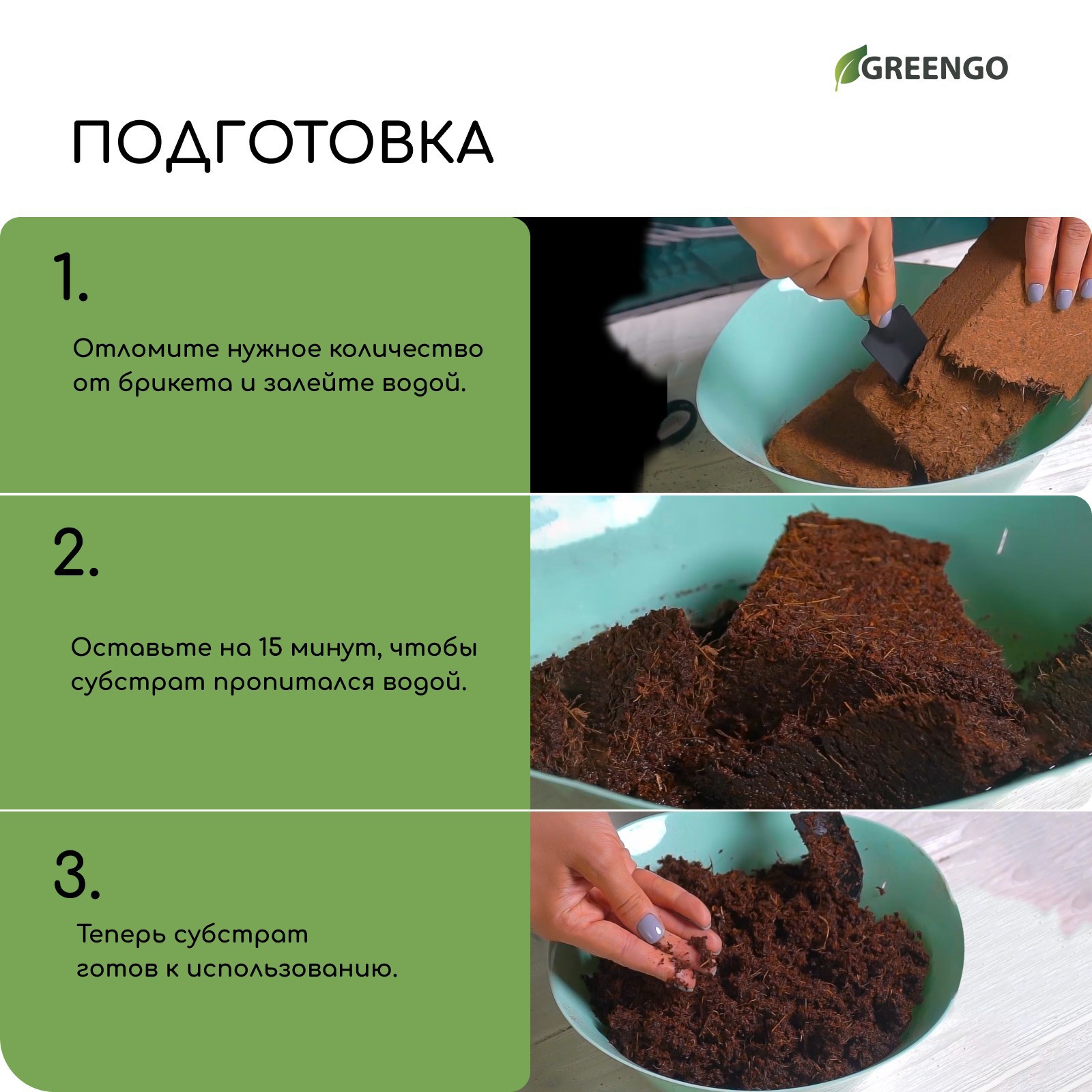 GREENGO

ПОДГОТОВКА

1.

Отломите нужное количество от брикета и залейте водой.

2.

Оставьте на 15 минут, чтобы субстрат пропитался водой.

3.

Теперь субстрат готов к использованию.