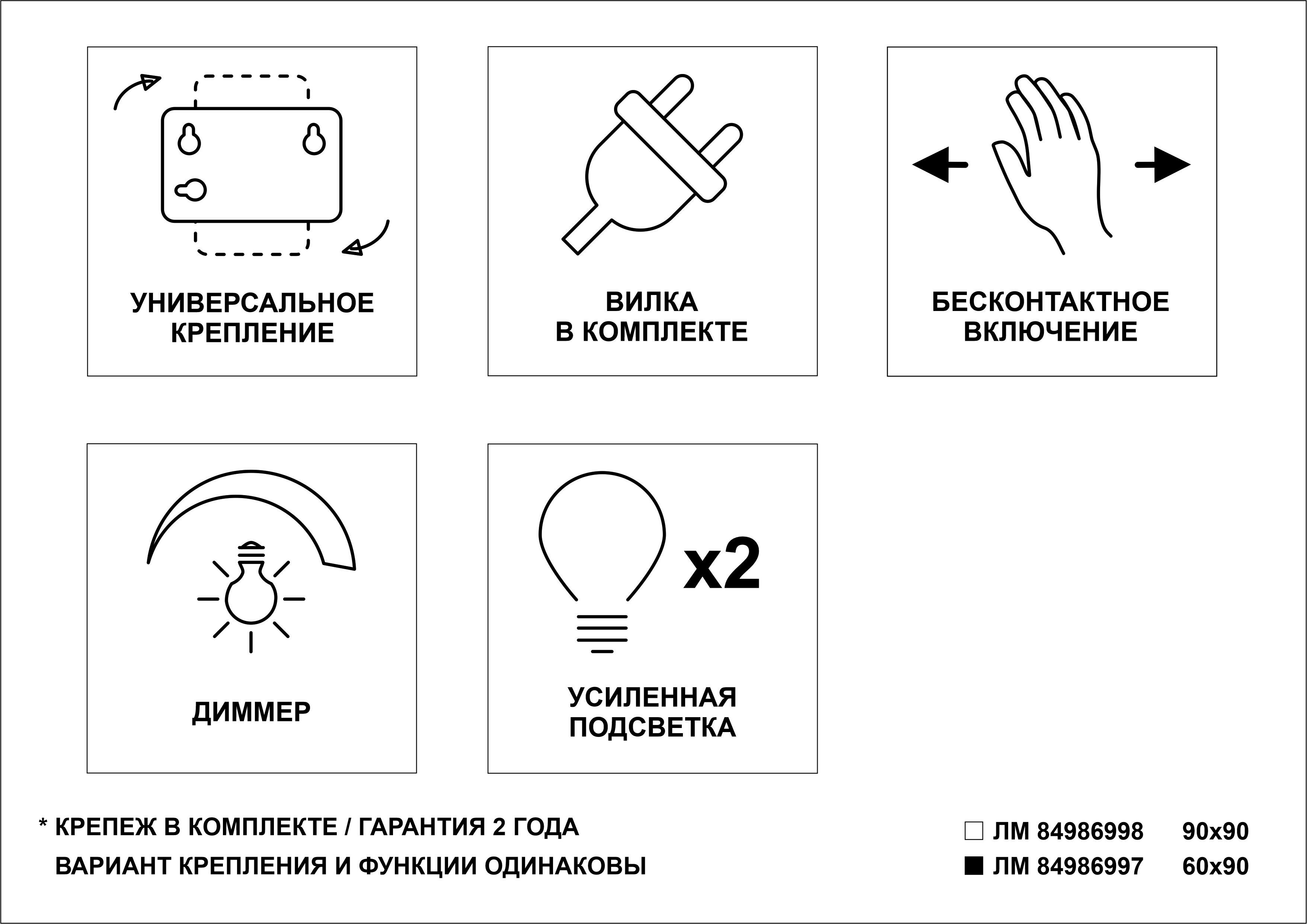 УНИВЕРСАЛЬНОЕ КРЕПЛЕНИЕ

ВИЛКА В КОМПЛЕКТЕ

БЕСКОНТАКТНОЕ ВКЛЮЧЕНИЕ

ДИММЕР

x2

УСИЛЕННАЯ ПОДСВЕТКА

* КРЕПЕЖ В КОМПЛЕКТЕ / ГАРАНТИЯ 2 ГОДА
ВАРИАНТ КРЕПЛЕНИЯ И ФУНКЦИИ ОДИНАКОВЫ

□ ЛМ 84986998 90x90
■ ЛМ 84986997 60x90