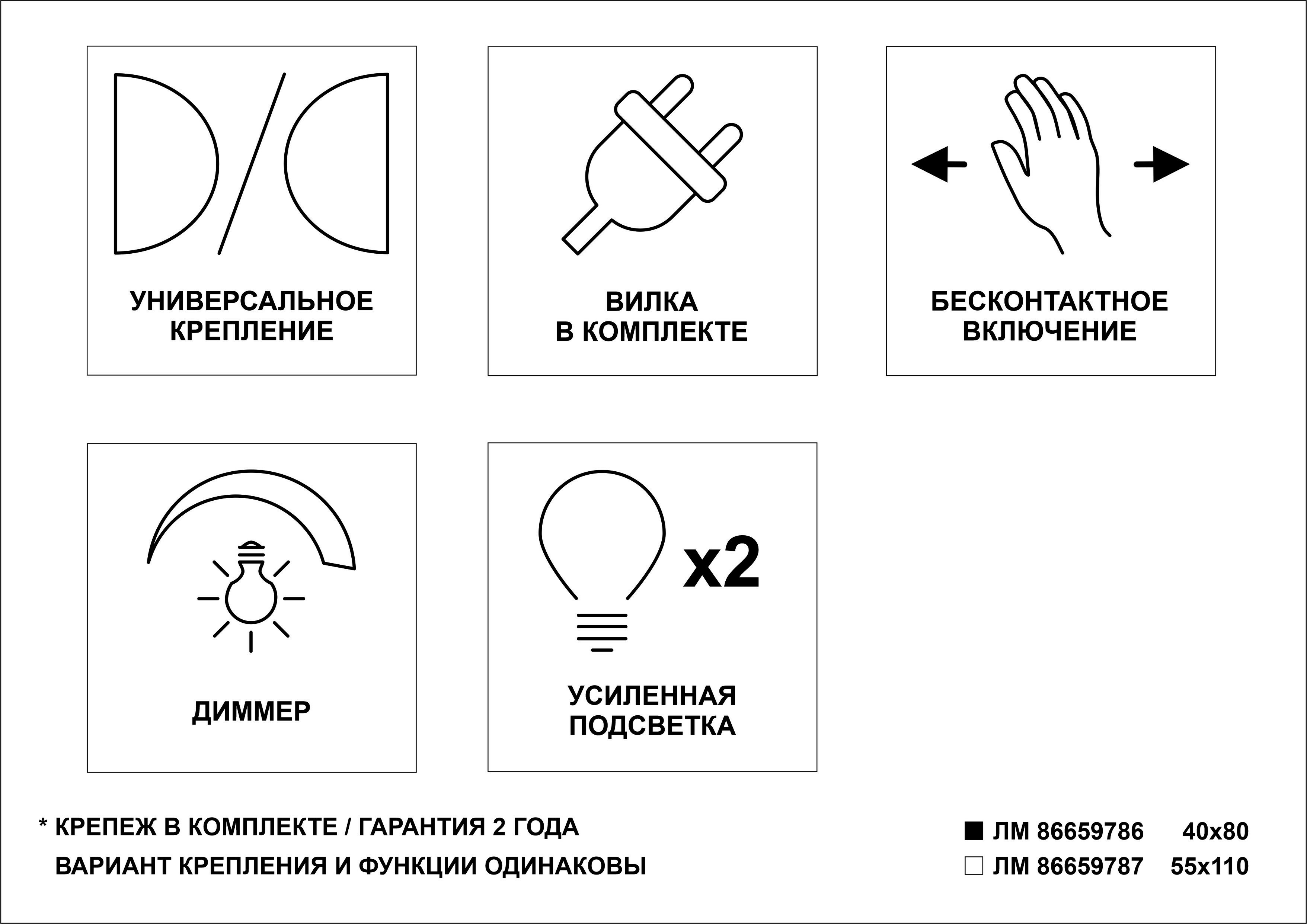 УНИВЕРСАЛЬНОЕ КРЕПЛЕНИЕ

ВИЛКА В КОМПЛЕКТЕ

БЕСКОНТАКТНОЕ ВКЛЮЧЕНИЕ

ДИММЕР

x2

УСИЛЕННАЯ ПОДСВЕТКА

* КРЕПЕЖ В КОМПЛЕКТЕ / ГАРАНТИЯ 2 ГОДА
ВАРИАНТ КРЕПЛЕНИЯ И ФУНКЦИИ ОДИНАКОВЫ

■ ЛМ 86659786 40x80
□ ЛМ 86659787 55x110