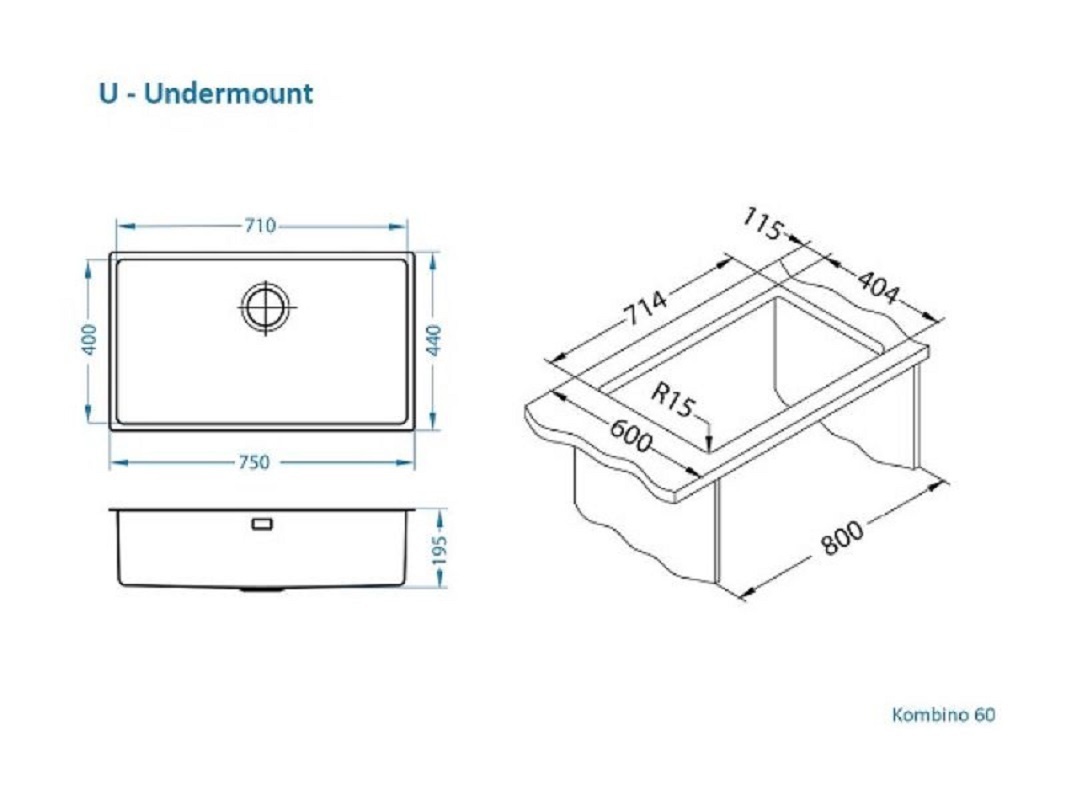 U - Undermount

710

400

440

750

195

115

404

714

R15

600

800

Kombino 60