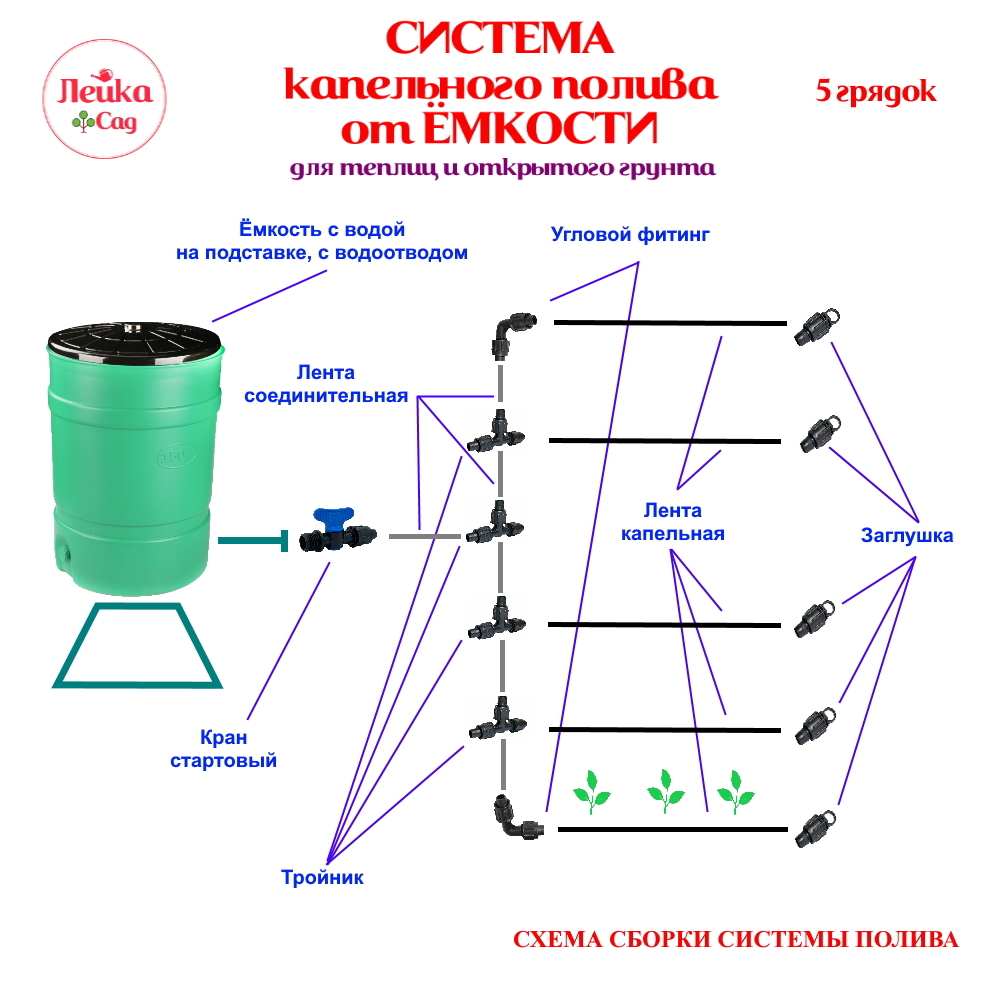 Лейка Сад

СИСТЕМА капельного полива от ЁМКОСТИ

для теплиц и открытого грунта

5 грядок

Ёмкость с водой на подставке, с водоотводом

Угловой фитинг

Лента соединительная

Лента капельная

Заглушка

Кран стартовый

Тройник

СХЕМА СБОРКИ СИСТЕМЫ ПОЛИВА