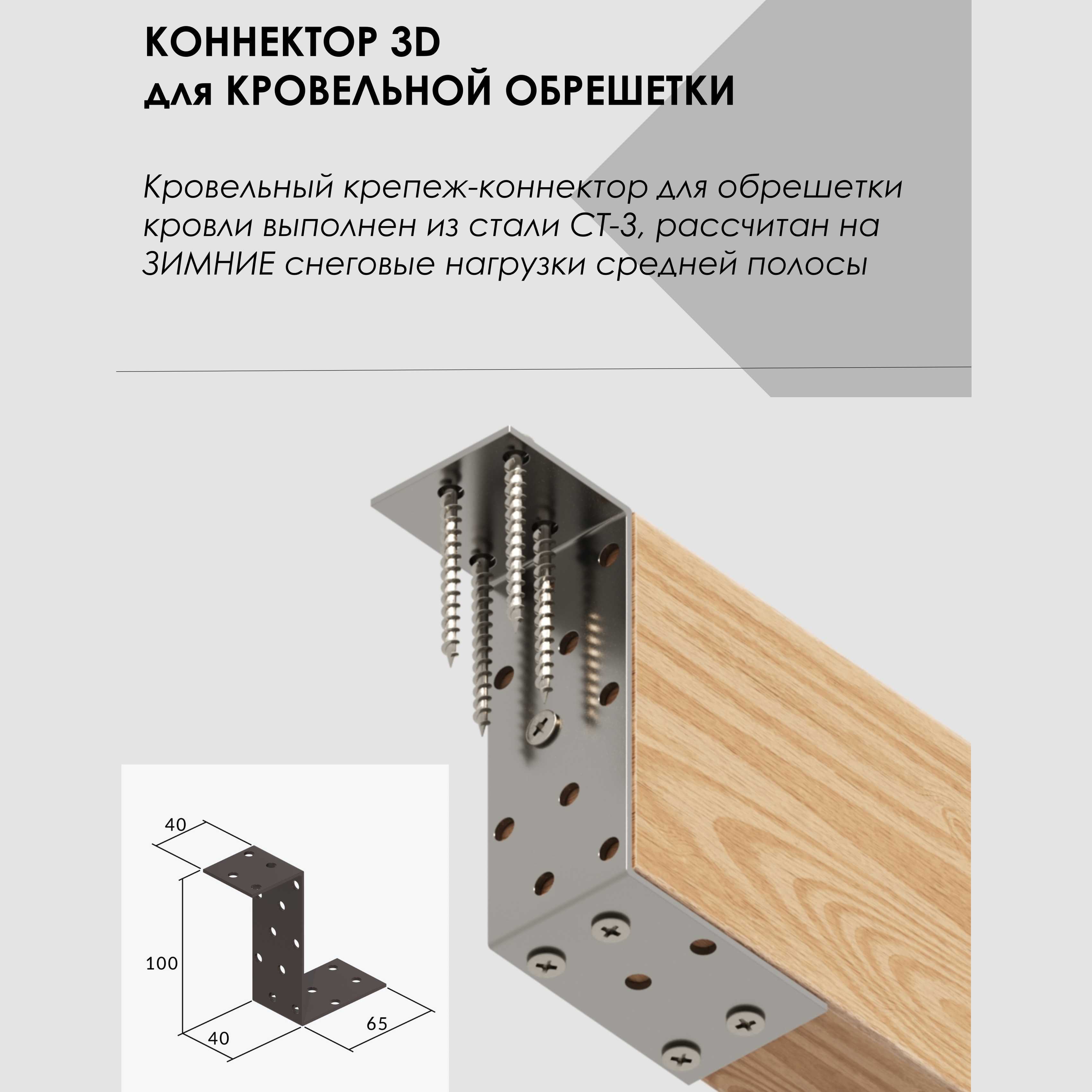 КОННЕКТОР 3D
для КРОВЕЛЬНОЙ ОБРЕШЕТКИ

Кровельный крепеж-коннектор для обрешетки кровли выполнен из стали СТ-3, рассчитан на ЗИМНИЕ снеговые нагрузки средней полосы

40

100

40

65