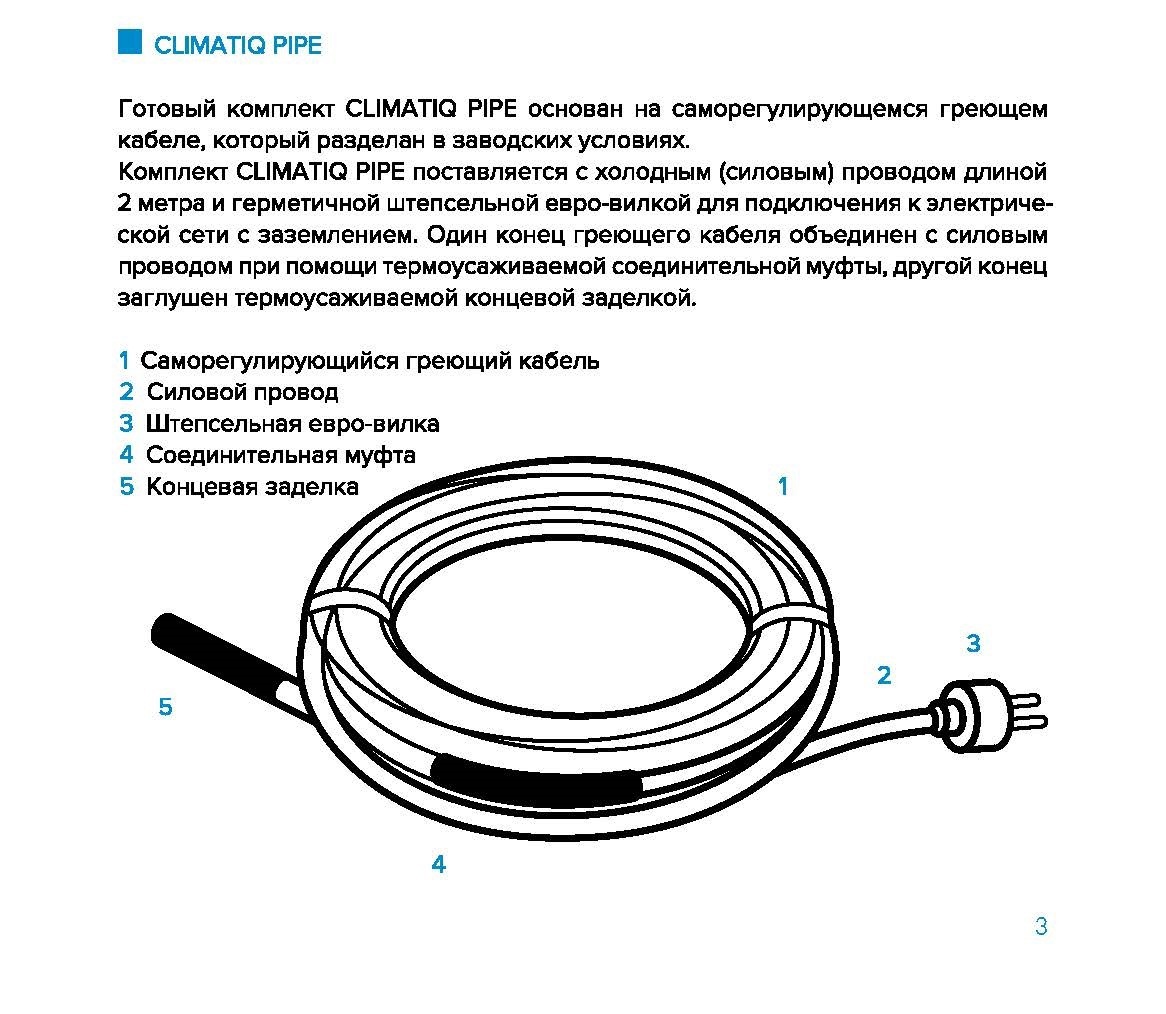 CLIMATIQ PIPE

Готовый комплект CLIMATIQ PIPE основан на саморегулирующемся греющем кабеле, который разделан в заводских условиях.
Комплект CLIMATIQ PIPE поставляется с холодным (силовым) проводом длиной 2 метра и герметичной штепсельной евро-вилкой для подключения к электрической сети с заземлением. Один конец греющего кабеля объединен с силовым проводом при помощи термоусаживаемой соединительной муфты, другой конец заглушен термоусаживаемой концевой заделкой.

1 Саморегулирующийся греющий кабель
2 Силовой провод
3 Штепсельная евро-вилка
4 Соединительная муфта
5 Концевая заделка

1

3

2

5

4

3