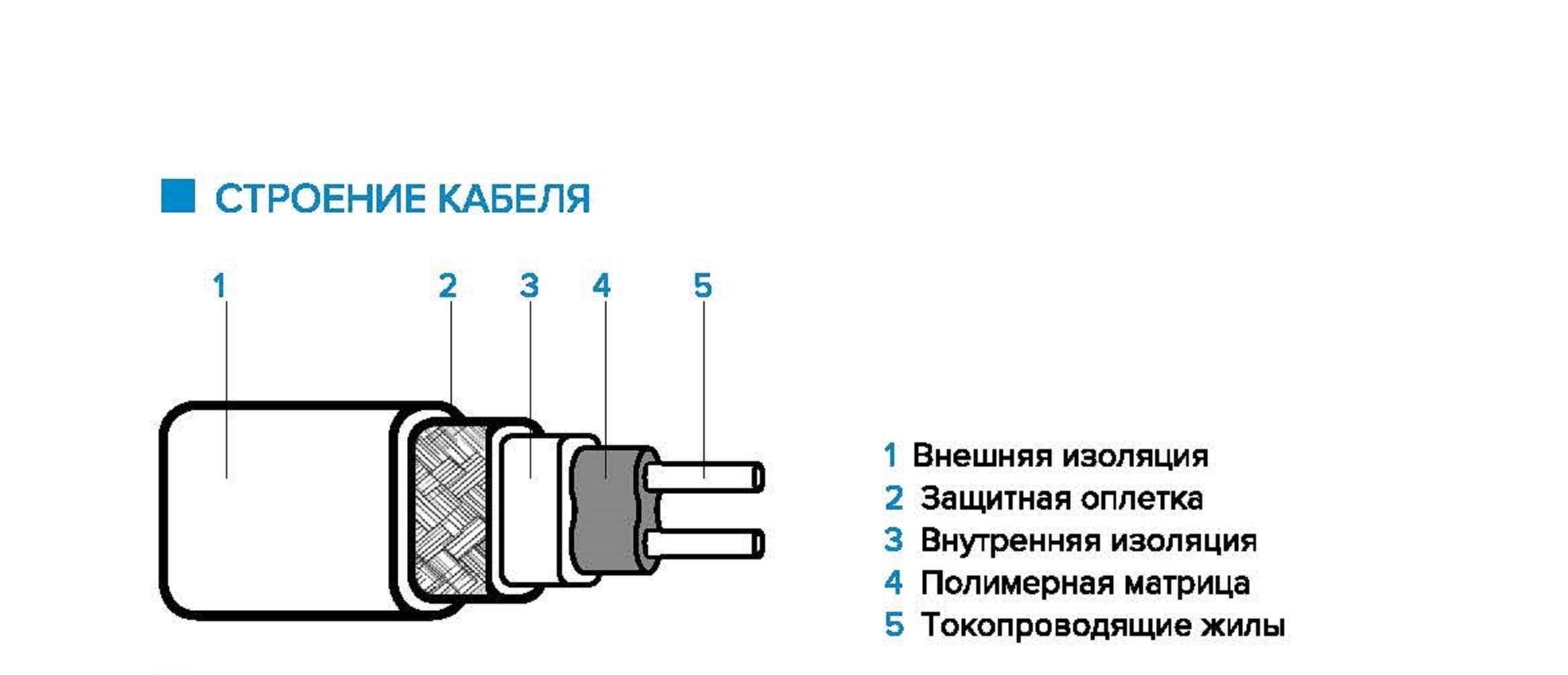 СТРОЕНИЕ КАБЕЛЯ

1 2 3 4 5

1 Внешняя изоляция
2 Защитная оплетка
3 Внутренняя изоляция
4 Полимерная матрица
5 Токопроводящие жилы