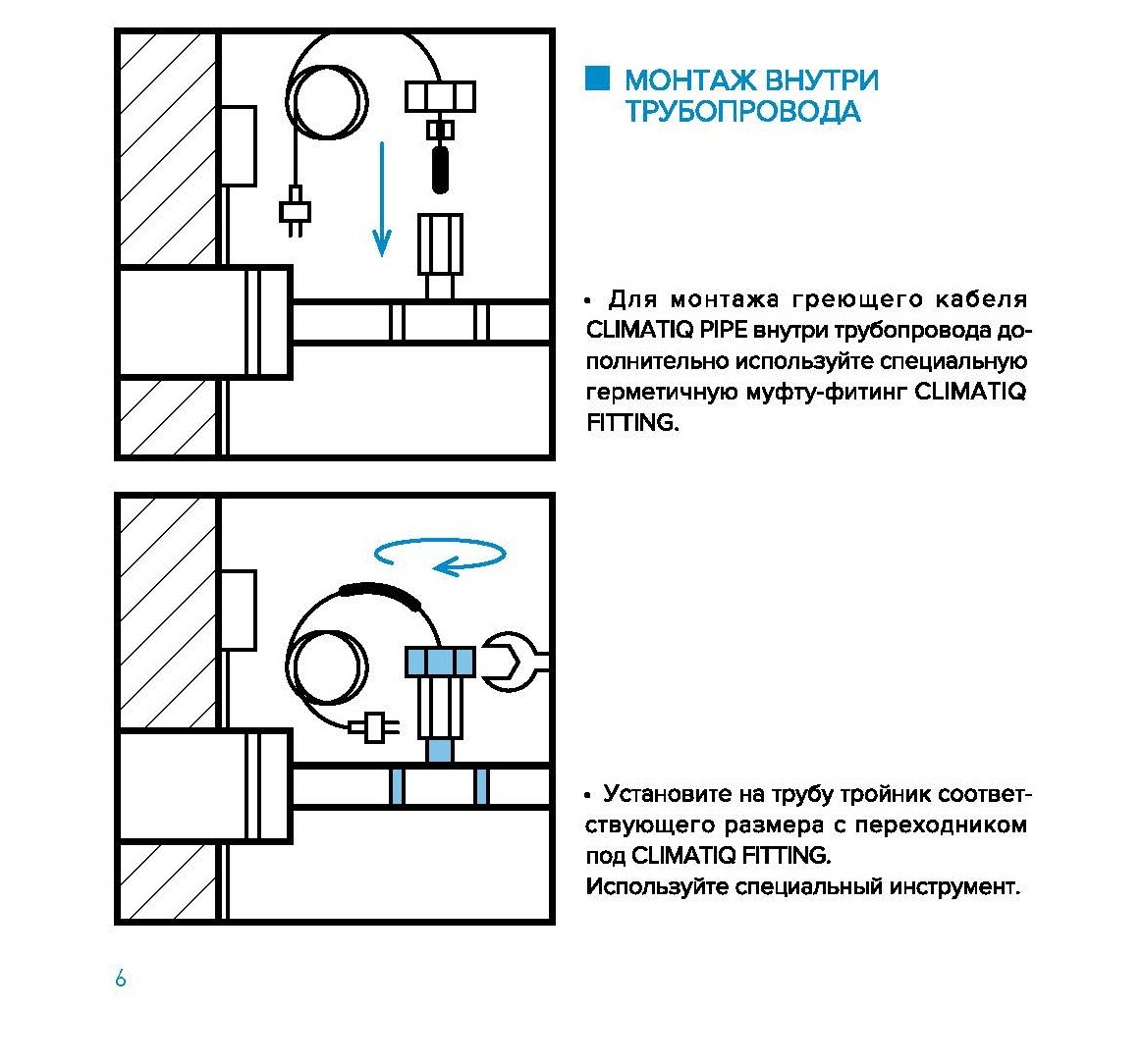 МОНТАЖ ВНУТРИ ТРУБОПРОВОДА

• Для монтажа греющего кабеля CLIMATIQ PIPE внутри трубопровода дополнительно используйте специальную герметичную муфту-фитинг CLIMATIQ FITTING.

• Установите на трубу тройник соответствующего размера с переходником под CLIMATIQ FITTING.
Используйте специальный инструмент.

6