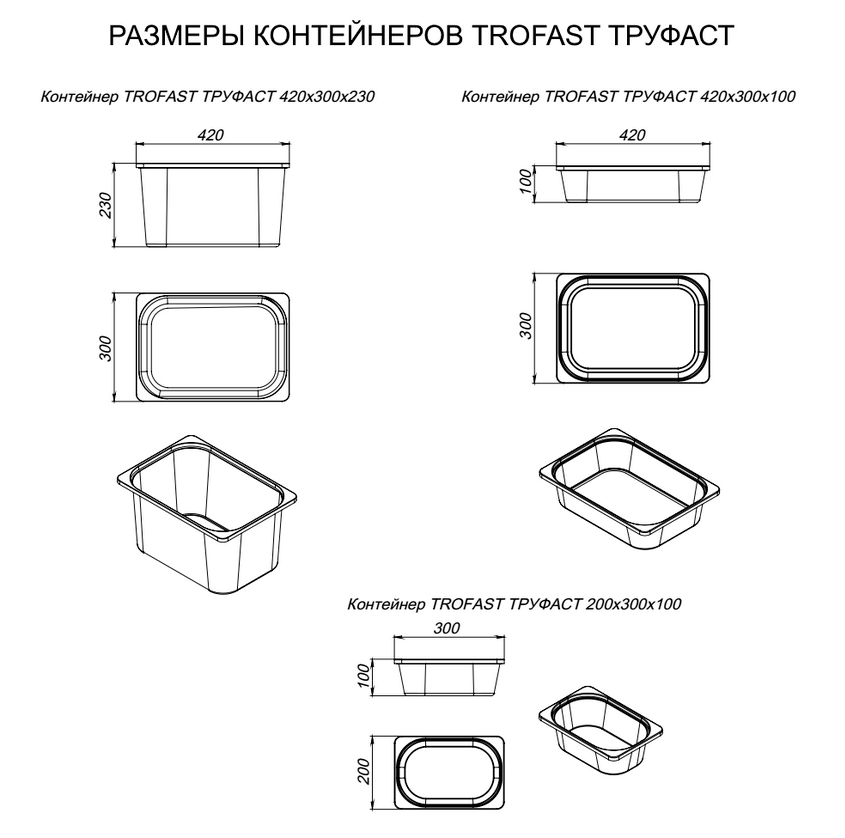 РАЗМЕРЫ КОНТЕЙНЕРОВ TROFAST ТРУФАСТ

Контейнер TROFAST ТРУФАСТ 420x300x230

420

230

300

Контейнер TROFAST ТРУФАСТ 420x300x100

420

100

300

Контейнер TROFAST ТРУФАСТ 200x300x100

300

100

200