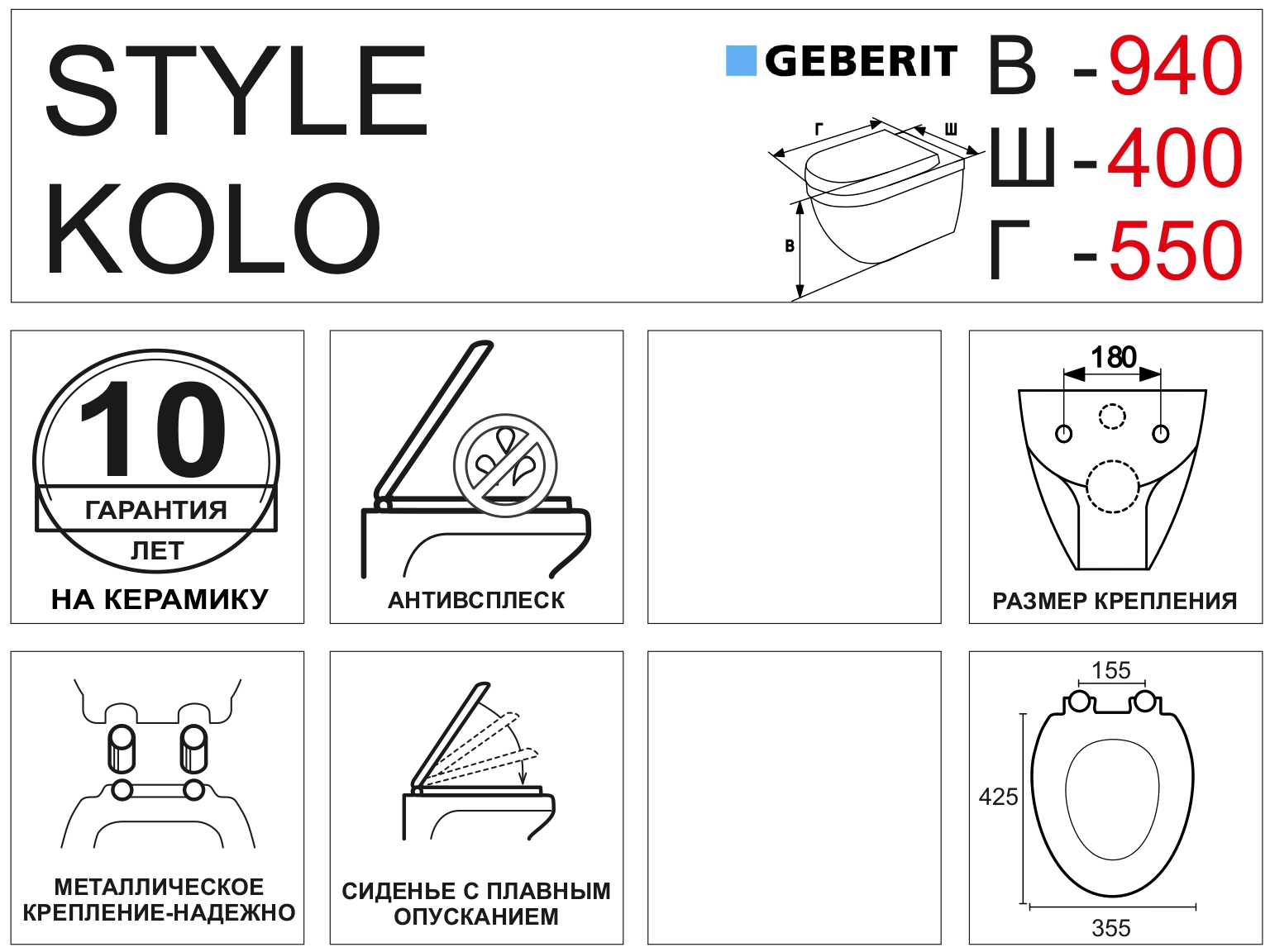 STYLE KOLO

GEBERIT

Г Ш В

В - 940
Ш - 400
Г - 550

10 ГАРАНТИЯ ЛЕТ
НА КЕРАМИКУ

АНТИВСПЛЕСК

180
РАЗМЕР КРЕПЛЕНИЯ

МЕТАЛЛИЧЕСКОЕ КРЕПЛЕНИЕ-НАДЕЖНО

СИДЕНЬЕ С ПЛАВНЫМ ОПУСКАНИЕМ

155
425
355