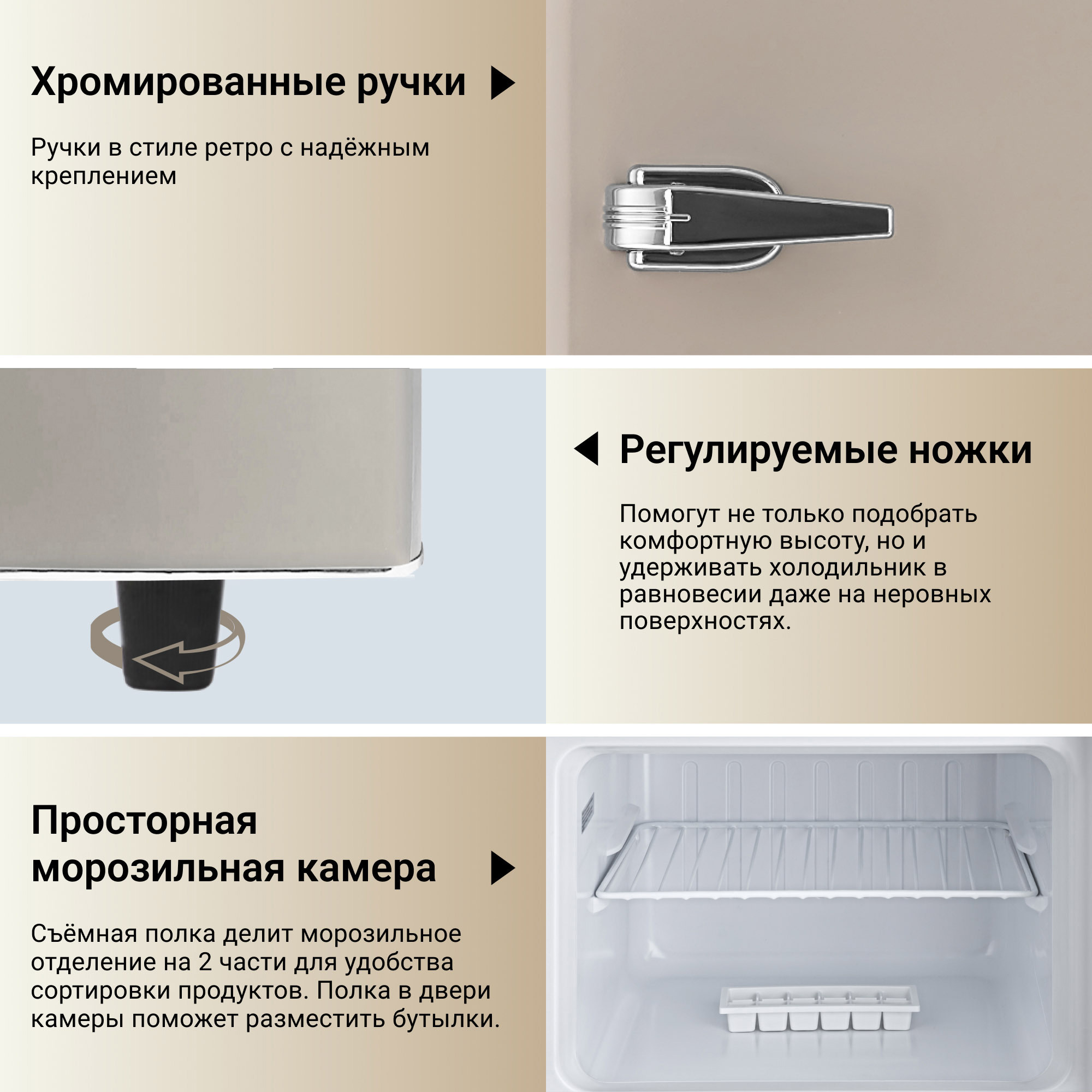 Хромированные ручки

Ручки в стиле ретро с надёжным креплением

Регулируемые ножки

Помогут не только подобрать комфортную высоту, но и удерживать холодильник в равновесии даже на неровных поверхностях.

Просторная морозильная камера

Съёмная полка делит морозильное отделение на 2 части для удобства сортировки продуктов. Полка в двери камеры поможет разместить бутылки.