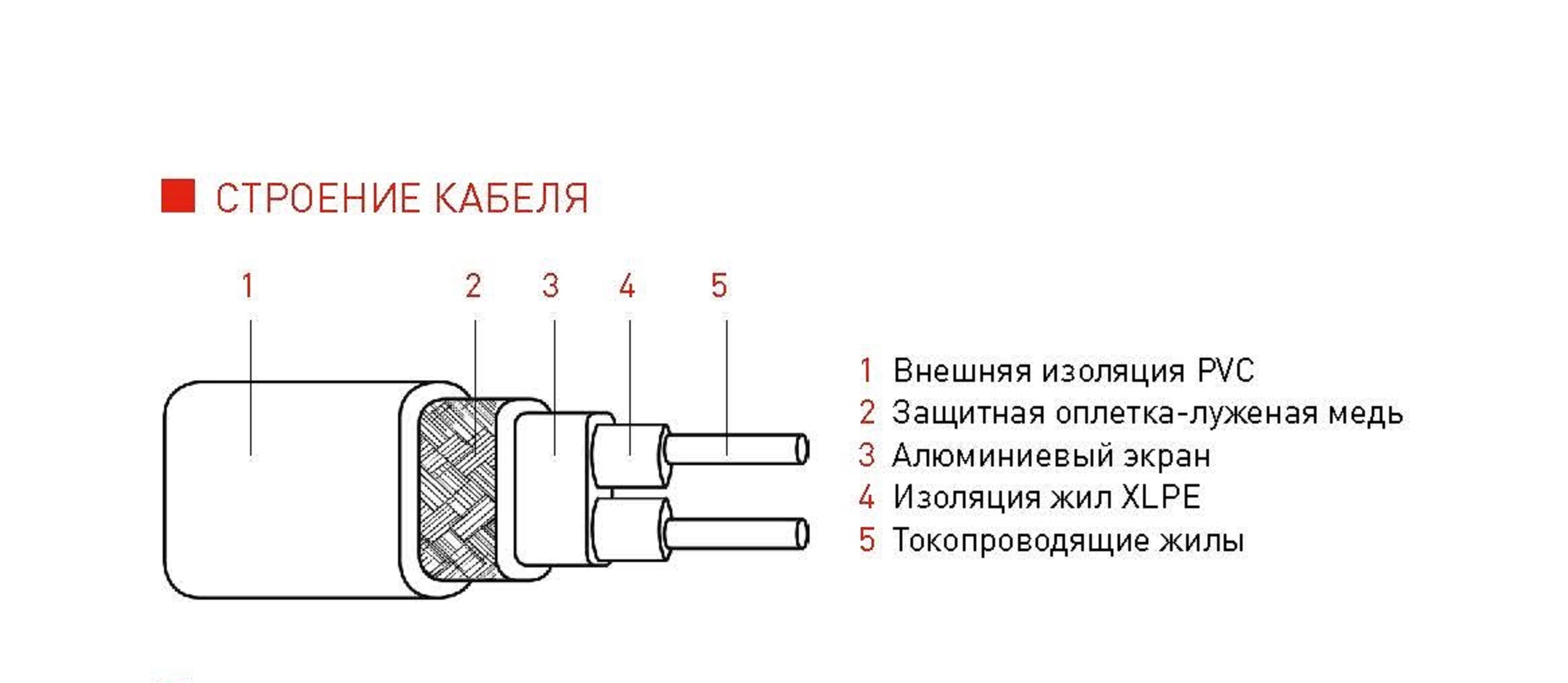 СТРОЕНИЕ КАБЕЛЯ

1 2 3 4 5

1 Внешняя изоляция PVC
2 Защитная оплетка-луженая медь
3 Алюминиевый экран
4 Изоляция жил XLPE
5 Токопроводящие жилы