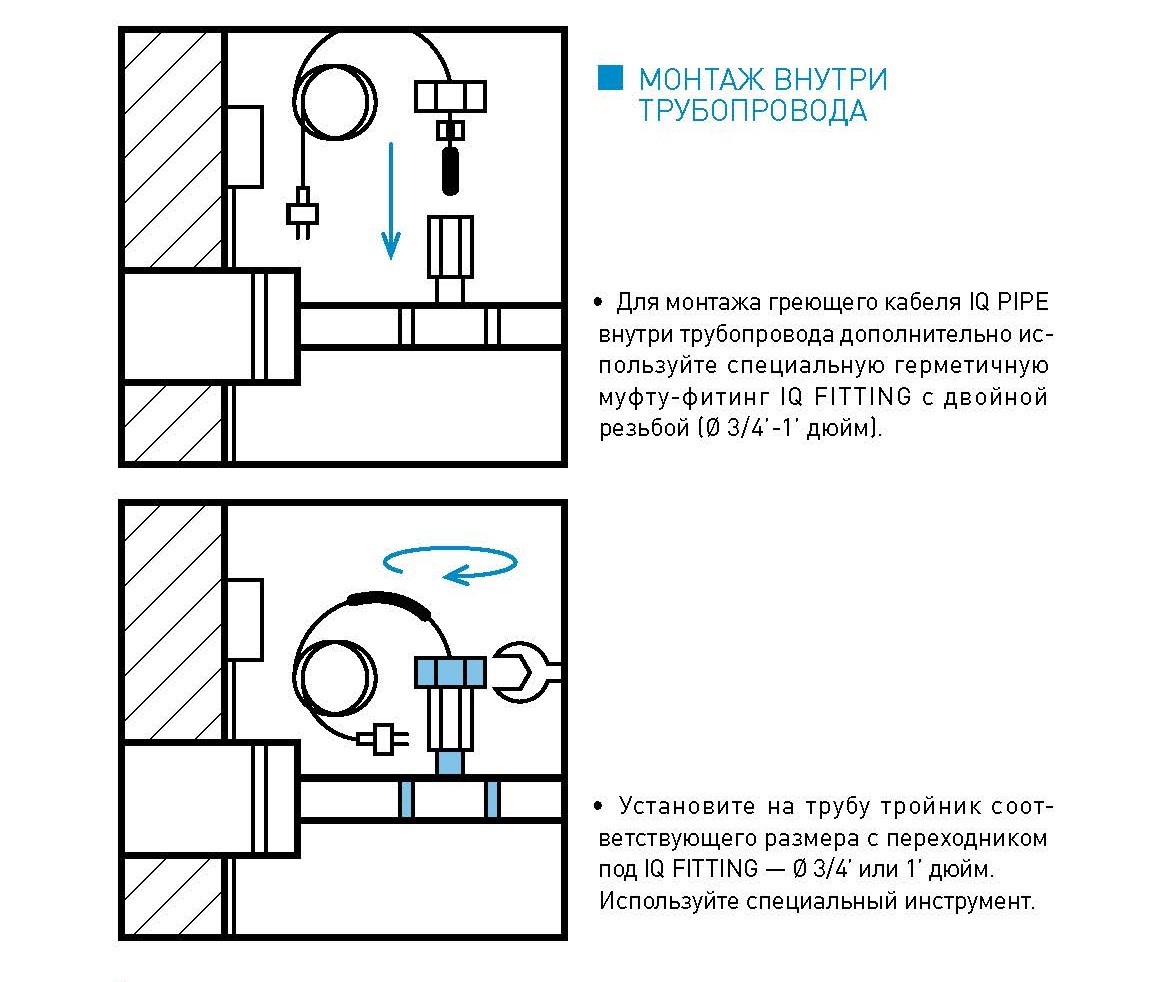 МОНТАЖ ВНУТРИ ТРУБОПРОВОДА

• Для монтажа греющего кабеля IQ PIPE внутри трубопровода дополнительно используйте специальную герметичную муфту-фитинг IQ FITTING с двойной резьбой (Ø 3/4'-1' дюйм).

• Установите на трубу тройник соответствующего размера с переходником под IQ FITTING — Ø 3/4' или 1' дюйм. Используйте специальный инструмент.