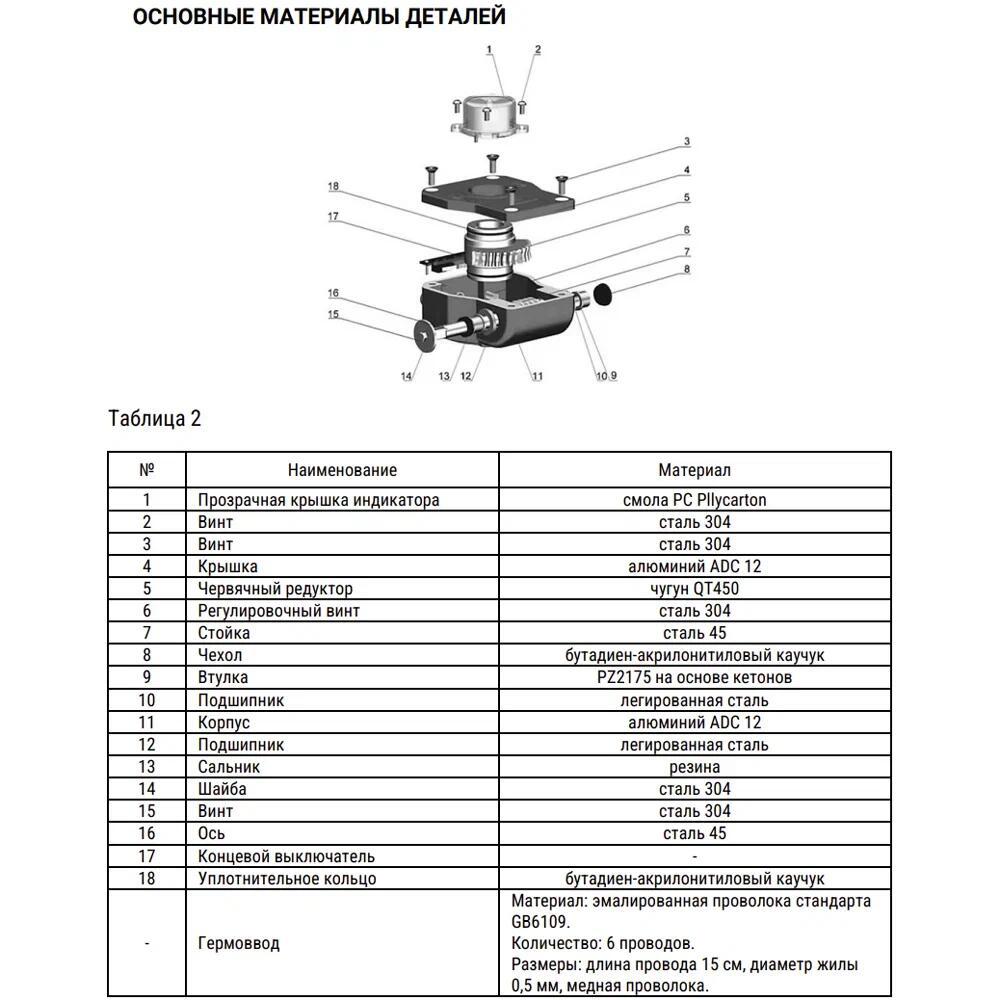 ОСНОВНЫЕ МАТЕРИАЛЫ ДЕТАЛЕЙ

1 2 3 4 5 6 7 8 18 17 16 15 14 13 12 11 10 9

Таблица 2

| № | Наименование | Материал |
|---|---|---|
| 1 | Прозрачная крышка индикатора | смола PC Pllycarton |
| 2 | Винт | сталь 304 |
| 3 | Винт | сталь 304 |
| 4 | Крышка | алюминий ADC 12 |
| 5 | Червячный редуктор | чугун QT450 |
| 6 | Регулировочный винт | сталь 304 |
| 7 | Стойка | сталь 45 |
| 8 | Чехол | бутадиен-акрилонитиловый каучук |
| 9 | Втулка | PZ2175 на основе кетонов |
| 10 | Подшипник | легированная сталь |
| 11 | Корпус | алюминий ADC 12 |
| 12 | Подшипник | легированная сталь |
| 13 | Сальник | резина |
| 14 | Шайба | сталь 304 |
| 15 | Винт | сталь 304 |
| 16 | Ось | сталь 45 |
| 17 | Концевой выключатель | - |
| 18 | Уплотнительное кольцо | бутадиен-акрилонитиловый каучук |
| - | Гермоввод | Материал: эмалированная проволока стандарта GB6109. Количество: 6 проводов. Размеры: длина провода 15 см, диаметр жилы 0,5 мм, медная проволока. |