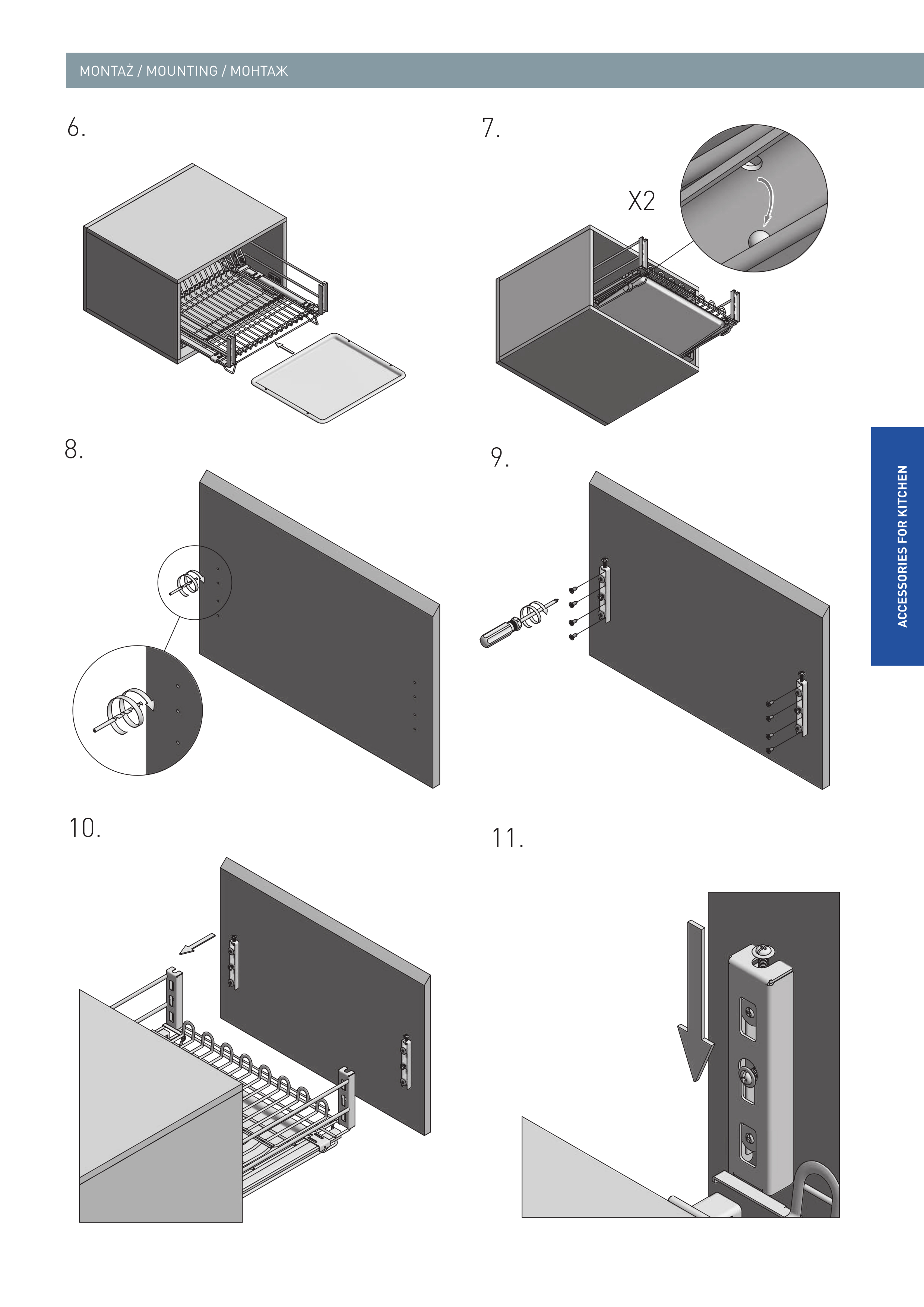 MONTAŻ / MOUNTING / МОНТАЖ

6.

7.

X2

8.

9.

ACCESSORIES FOR KITCHEN

10.

11.