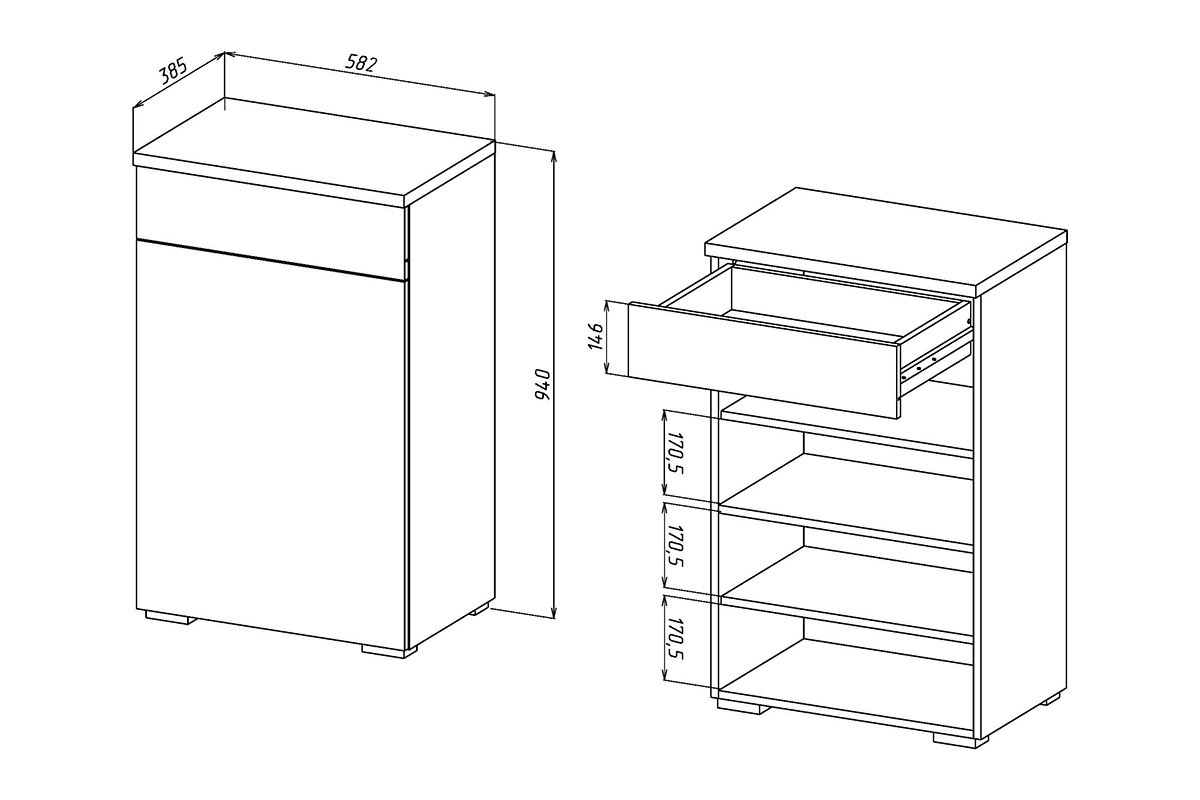 385
582
940
146
170,5
170,5
170,5