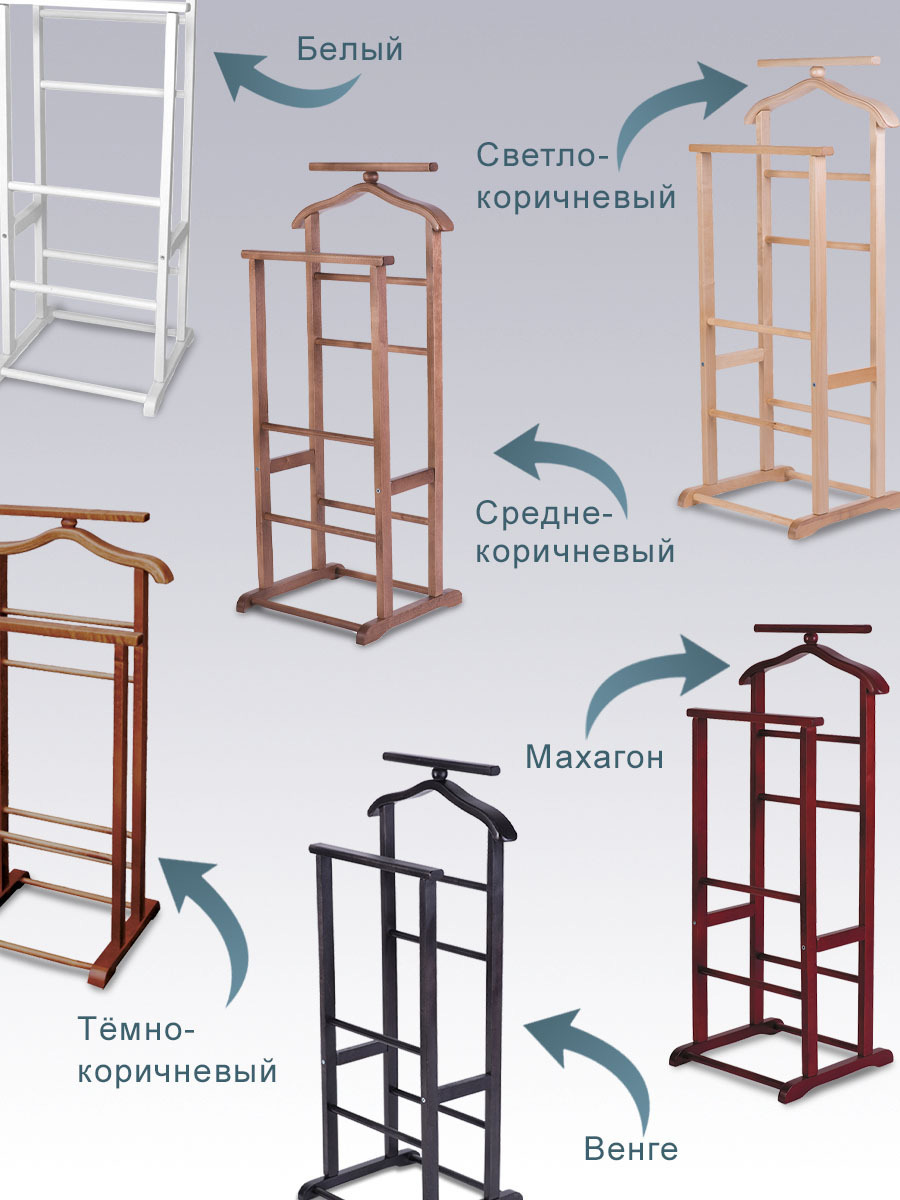 Белый

Светло-коричневый

Средне-коричневый

Махагон

Тёмно-коричневый

Венге