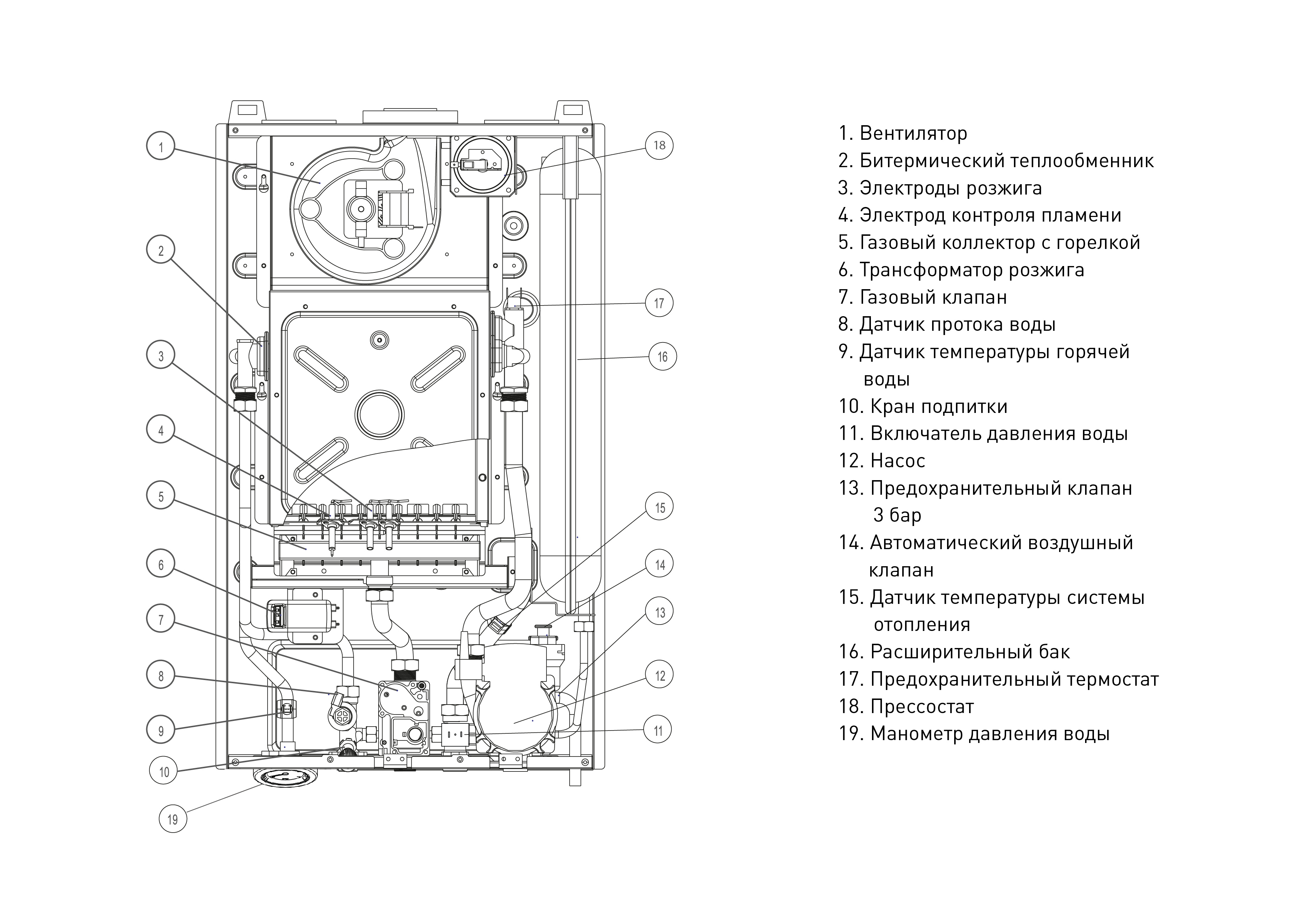 1
2
3
4
5
6
7
8
9
10
19
18
17
16
15
14
13
12
11

1. Вентилятор
2. Битермический теплообменник
3. Электроды розжига
4. Электрод контроля пламени
5. Газовый коллектор с горелкой
6. Трансформатор розжига
7. Газовый клапан
8. Датчик протока воды
9. Датчик температуры горячей воды
10. Кран подпитки
11. Включатель давления воды
12. Насос
13. Предохранительный клапан 3 бар
14. Автоматический воздушный клапан
15. Датчик температуры системы отопления
16. Расширительный бак
17. Предохранительный термостат
18. Прессостат
19. Манометр давления воды