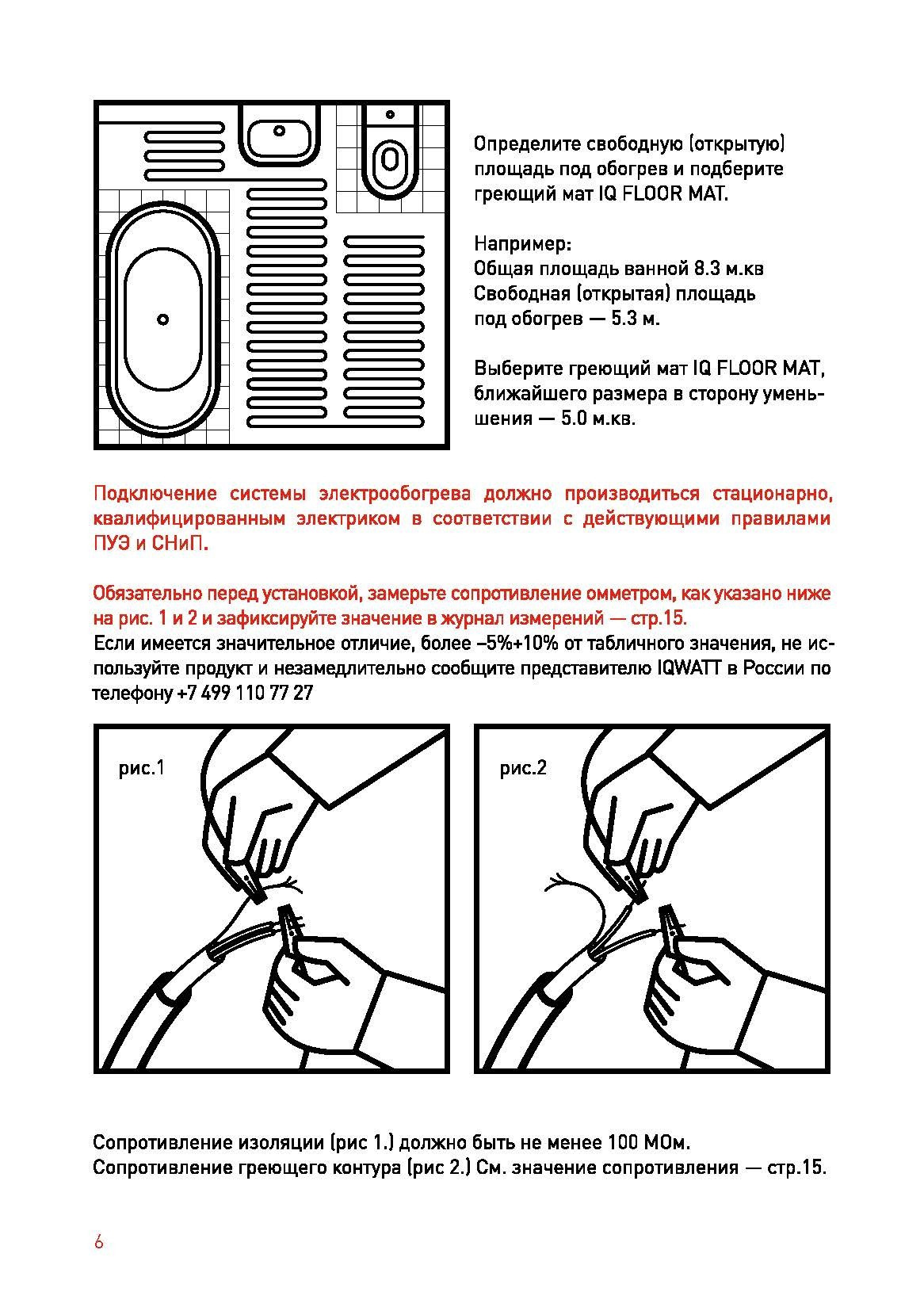 Определите свободную (открытую) площадь под обогрев и подберите греющий мат IQ FLOOR MAT.

Например:
Общая площадь ванной 8.3 м.кв
Свободная (открытая) площадь под обогрев — 5.3 м.

Выберите греющий мат IQ FLOOR MAT, ближайшего размера в сторону уменьшения — 5.0 м.кв.

Подключение системы электрообогрева должно производиться стационарно, квалифицированным электриком в соответствии с действующими правилами ПУЭ и СНиП.

Обязательно перед установкой, замерьте сопротивление омметром, как указано ниже на рис. 1 и 2 и зафиксируйте значение в журнал измерений — стр.15.
Если имеется значительное отличие, более –5%+10% от табличного значения, не используйте продукт и незамедлительно сообщите представителю IQWATT в России по телефону +7 499 110 77 27

рис.1

рис.2

Сопротивление изоляции (рис 1.) должно быть не менее 100 МОм.
Сопротивление греющего контура (рис 2.) См. значение сопротивления — стр.15.

6