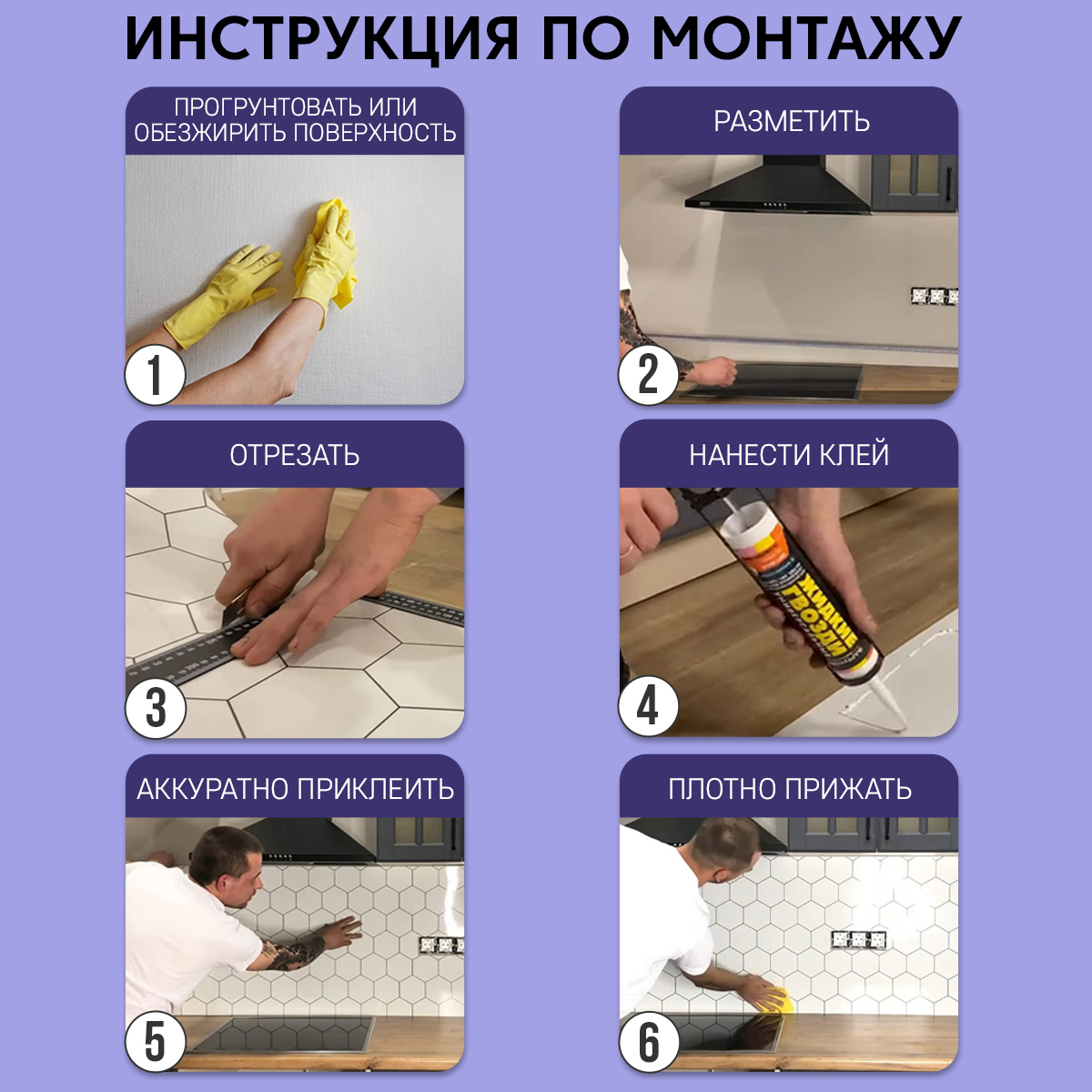 ИНСТРУКЦИЯ ПО МОНТАЖУ

ПРОГРУНТОВАТЬ ИЛИ ОБЕЗЖИРИТЬ ПОВЕРХНОСТЬ

1

РАЗМЕТИТЬ

2

ОТРЕЗАТЬ

3

НАНЕСТИ КЛЕЙ

ЖИДКИЕ ГВОЗДИ

4

АККУРАТНО ПРИКЛЕИТЬ

5

ПЛОТНО ПРИЖАТЬ

6