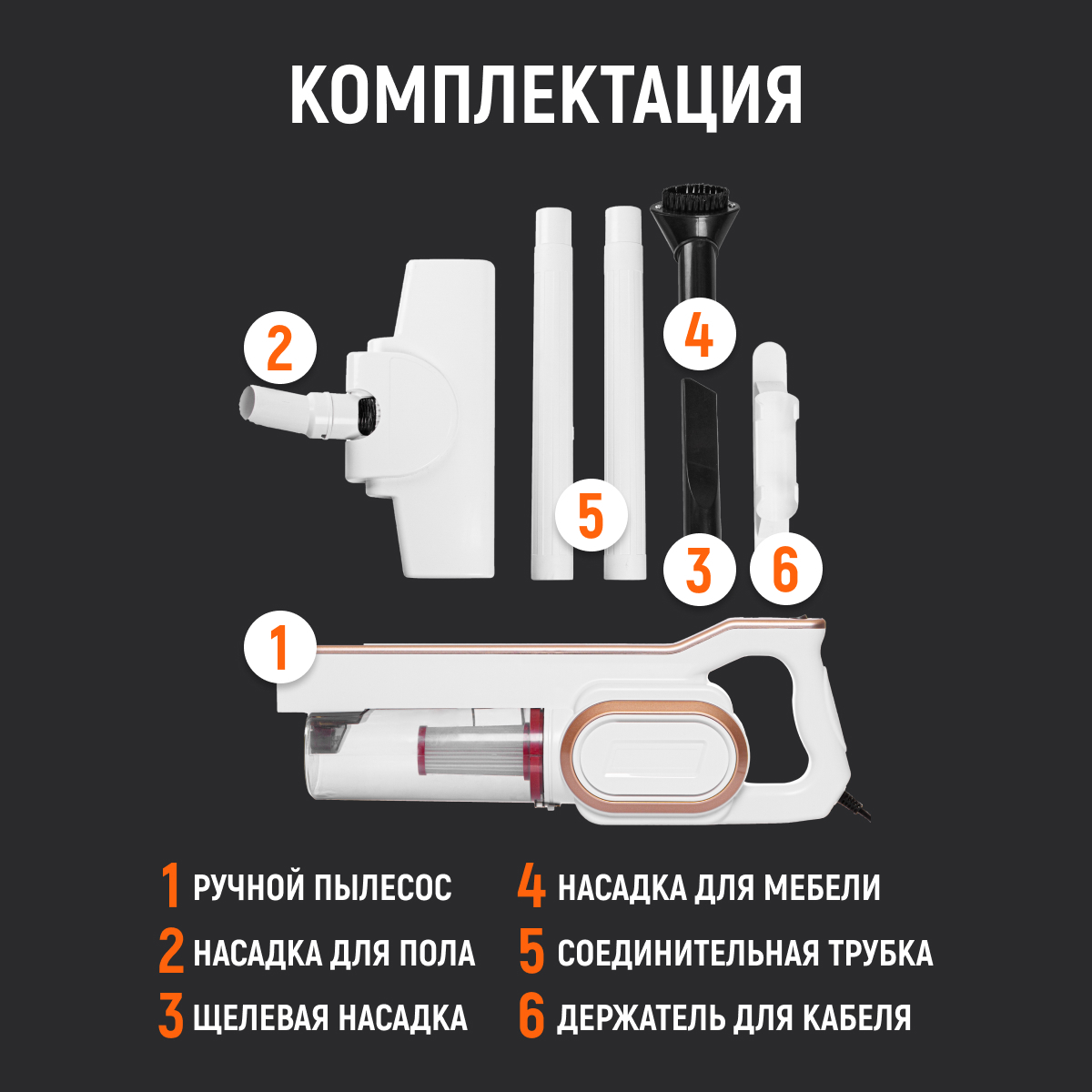 КОМПЛЕКТАЦИЯ

2

4

5

3

6

1

1 РУЧНОЙ ПЫЛЕСОС
2 НАСАДКА ДЛЯ ПОЛА
3 ЩЕЛЕВАЯ НАСАДКА

4 НАСАДКА ДЛЯ МЕБЕЛИ
5 СОЕДИНИТЕЛЬНАЯ ТРУБКА
6 ДЕРЖАТЕЛЬ ДЛЯ КАБЕЛЯ