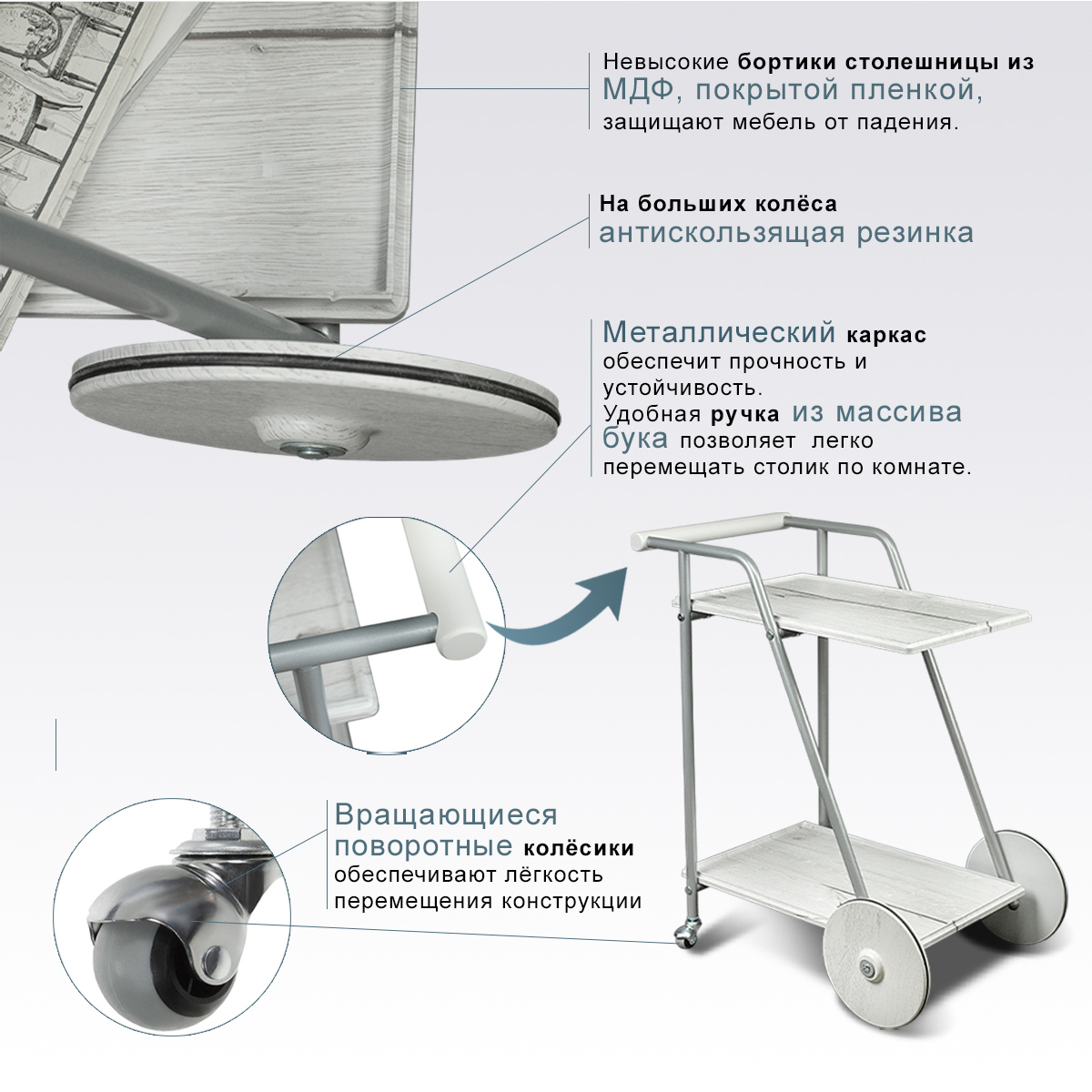 Невысокие бортики столешницы из МДФ, покрытой пленкой, защищают мебель от падения.

На больших колёса антискользящая резинка

Металлический каркас обеспечит прочность и устойчивость.
Удобная ручка из массива бука позволяет легко перемещать столик по комнате.

Вращающиеся поворотные колёсики обеспечивают лёгкость перемещения конструкции