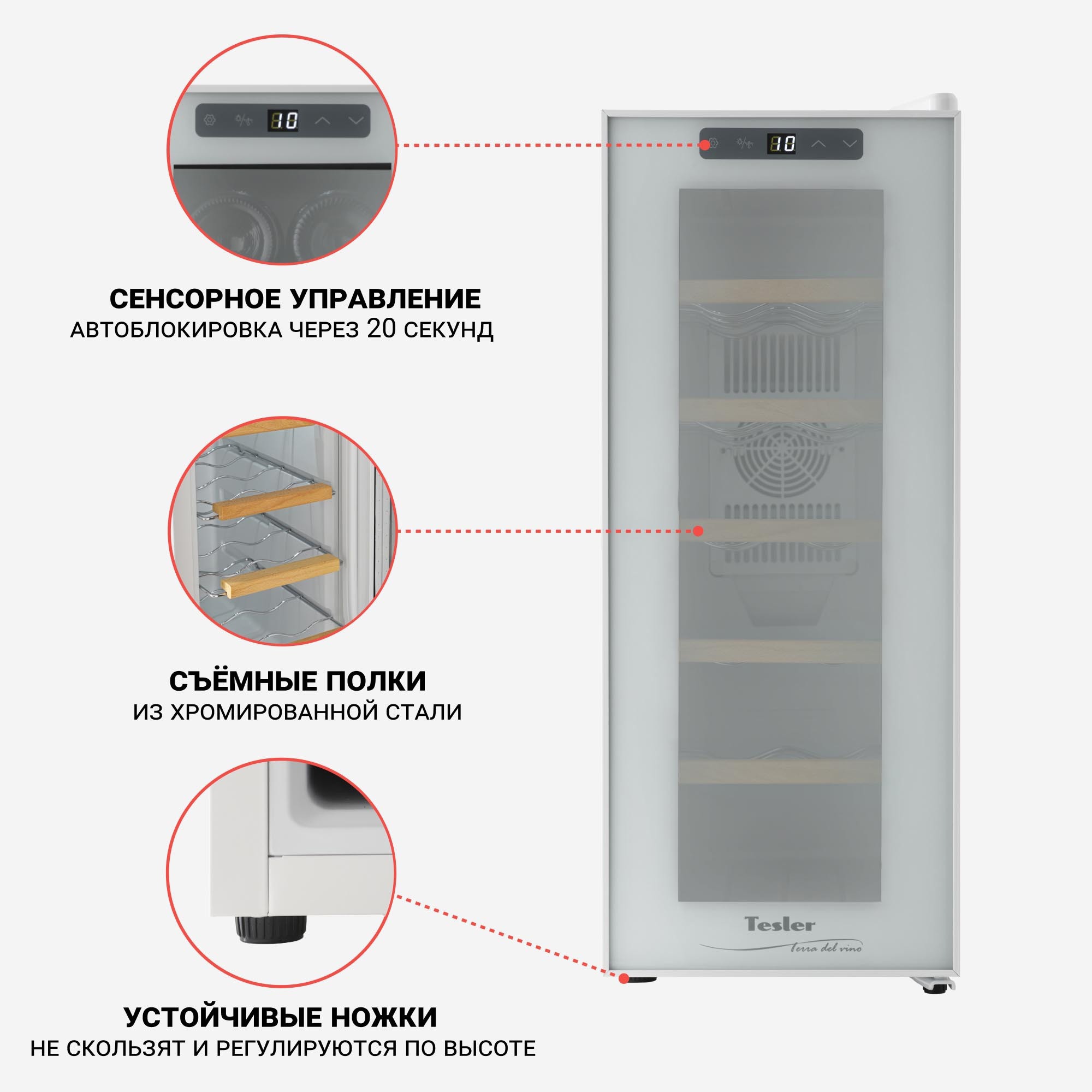 10

СЕНСОРНОЕ УПРАВЛЕНИЕ
АВТОБЛОКИРОВКА ЧЕРЕЗ 20 СЕКУНД

СЪЁМНЫЕ ПОЛКИ
ИЗ ХРОМИРОВАННОЙ СТАЛИ

УСТОЙЧИВЫЕ НОЖКИ
НЕ СКОЛЬЗЯТ И РЕГУЛИРУЮТСЯ ПО ВЫСОТЕ

10

Tesler
Terra del vino