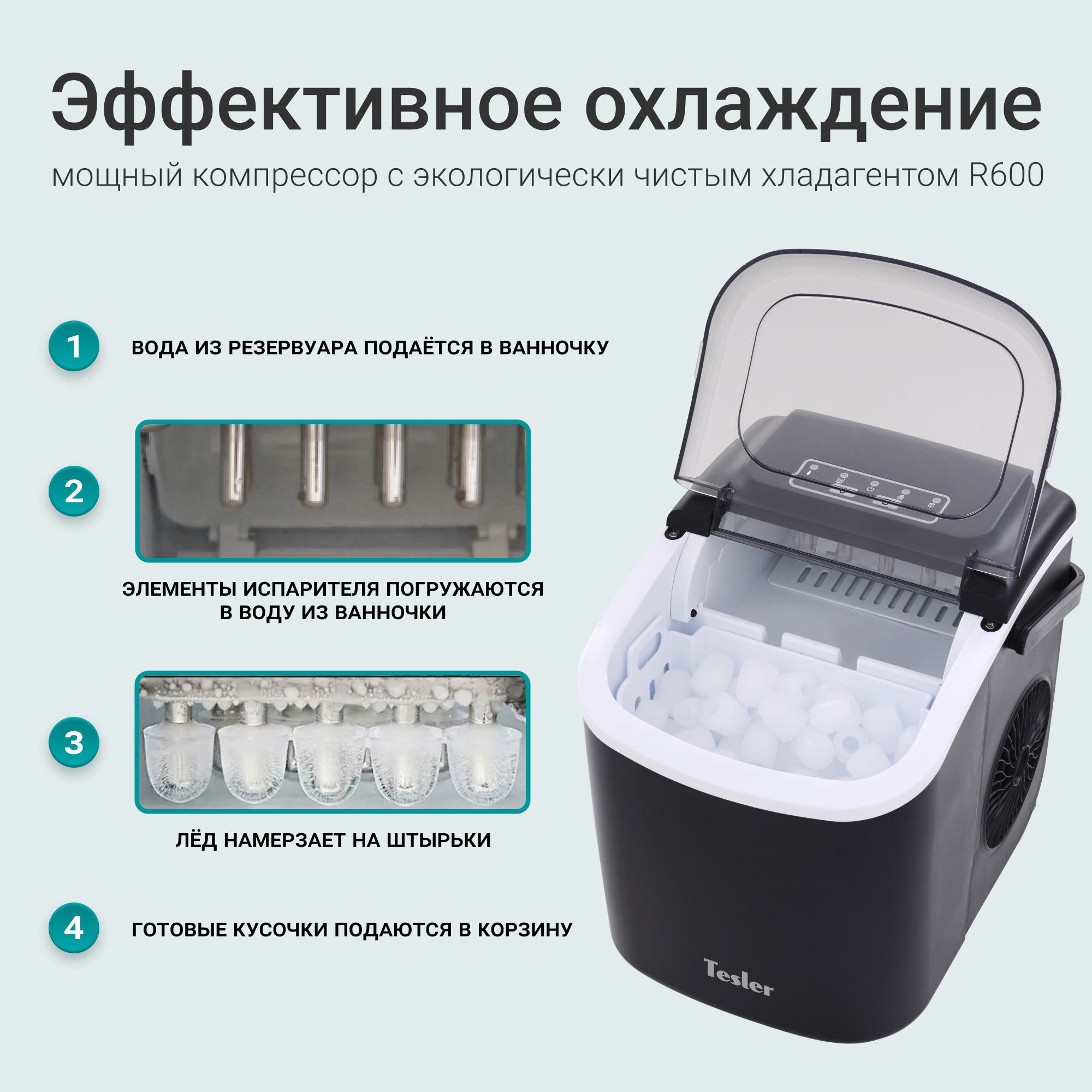 Эффективное охлаждение

мощный компрессор с экологически чистым хладагентом R600

1

ВОДА ИЗ РЕЗЕРВУАРА ПОДАЁТСЯ В ВАННОЧКУ

2

ЭЛЕМЕНТЫ ИСПАРИТЕЛЯ ПОГРУЖАЮТСЯ В ВОДУ ИЗ ВАННОЧКИ

3

ЛЁД НАМЕРЗАЕТ НА ШТЫРЬКИ

4

ГОТОВЫЕ КУСОЧКИ ПОДАЮТСЯ В КОРЗИНУ

Tesler