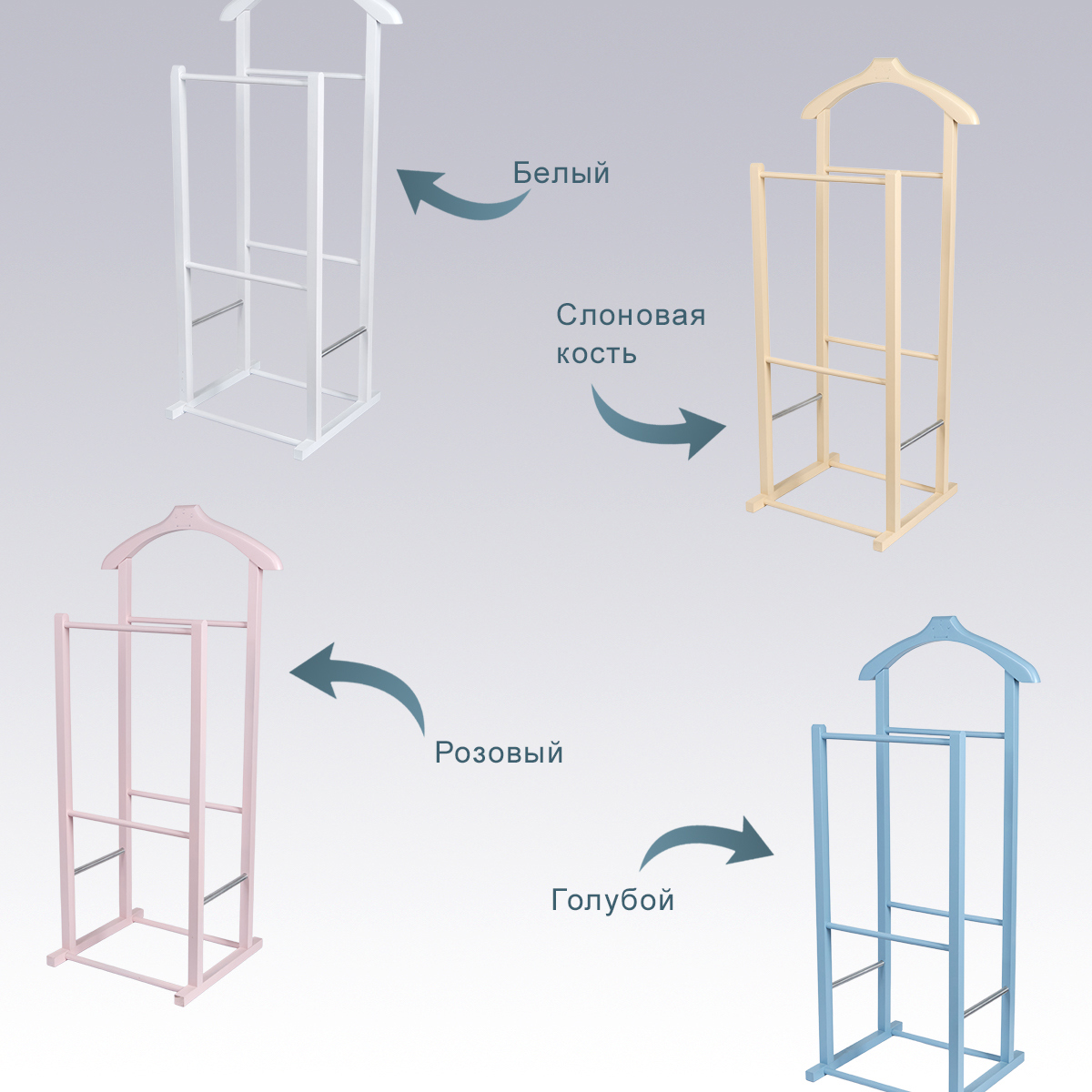 Белый

Слоновая кость

Розовый

Голубой