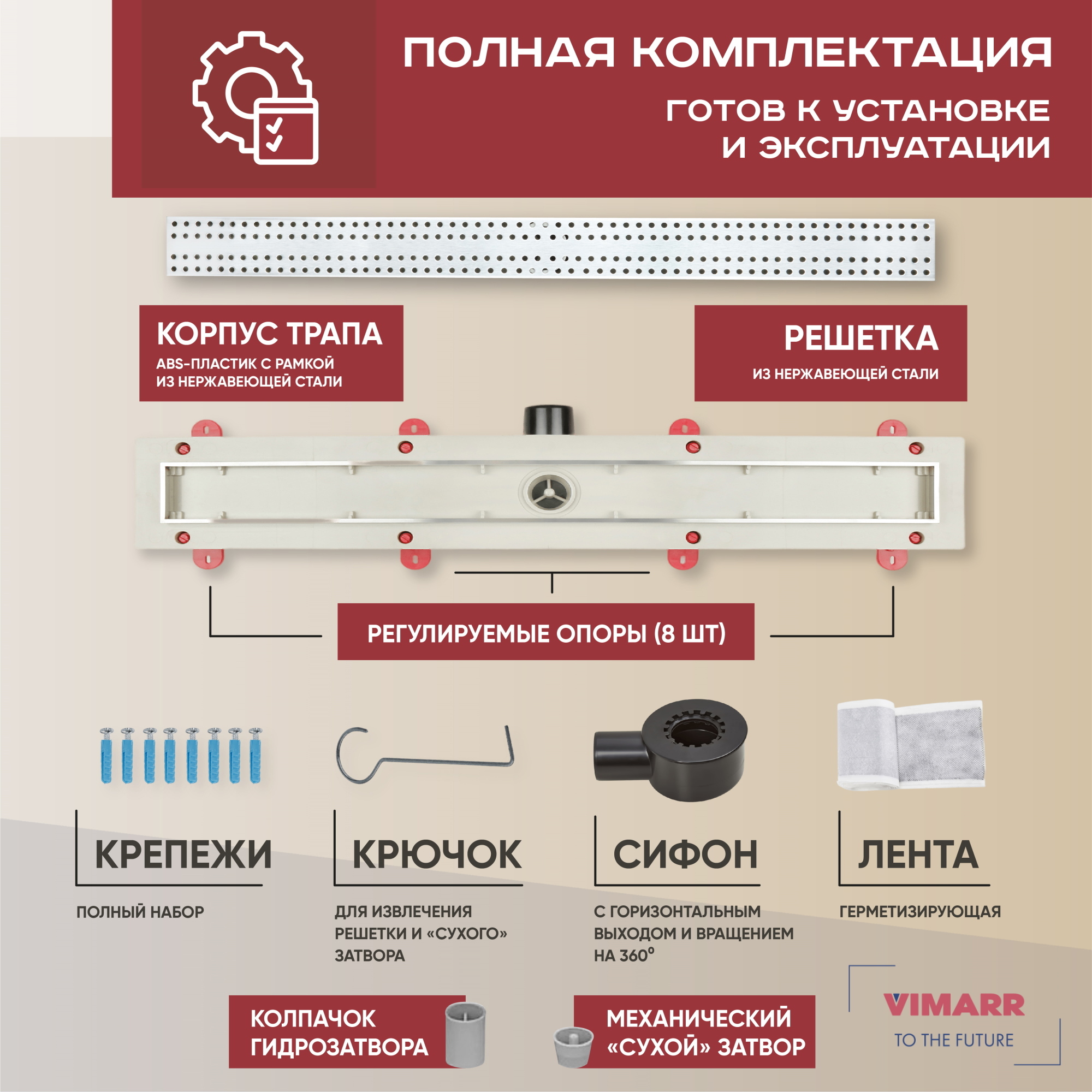 ПОЛНАЯ КОМПЛЕКТАЦИЯ

ГОТОВ К УСТАНОВКЕ И ЭКСПЛУАТАЦИИ

КОРПУС ТРАПА
ABS-ПЛАСТИК С РАМКОЙ ИЗ НЕРЖАВЕЮЩЕЙ СТАЛИ

РЕШЕТКА
ИЗ НЕРЖАВЕЮЩЕЙ СТАЛИ

РЕГУЛИРУЕМЫЕ ОПОРЫ (8 ШТ)

КРЕПЕЖИ
ПОЛНЫЙ НАБОР

КРЮЧОК
ДЛЯ ИЗВЛЕЧЕНИЯ РЕШЕТКИ И «СУХОГО» ЗАТВОРА

СИФОН
С ГОРИЗОНТАЛЬНЫМ ВЫХОДОМ И ВРАЩЕНИЕМ НА 360°

ЛЕНТА
ГЕРМЕТИЗИРУЮЩАЯ

КОЛПАЧОК ГИДРОЗАТВОРА

МЕХАНИЧЕСКИЙ «СУХОЙ» ЗАТВОР

VIMARR
TO THE FUTURE